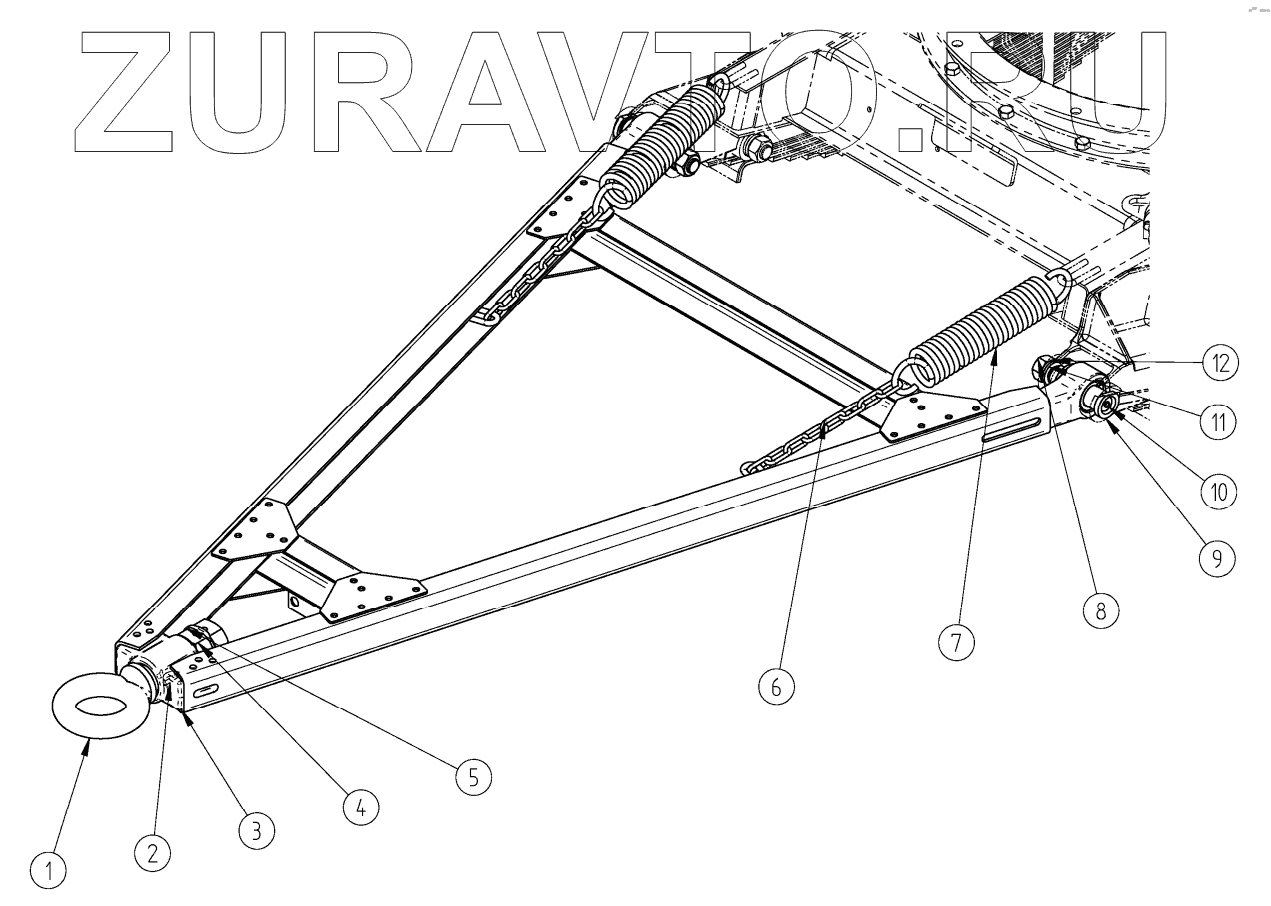 ZURAVTO.RU

12
11
10
9
8
7
6
5
4
3
2
1