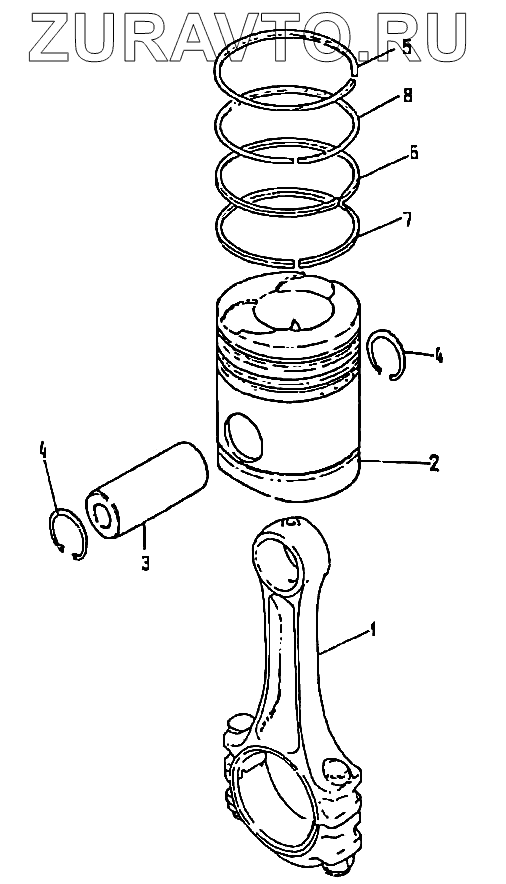 ZURAVTO.RU

5
8
6
7
4
2
4
3
1