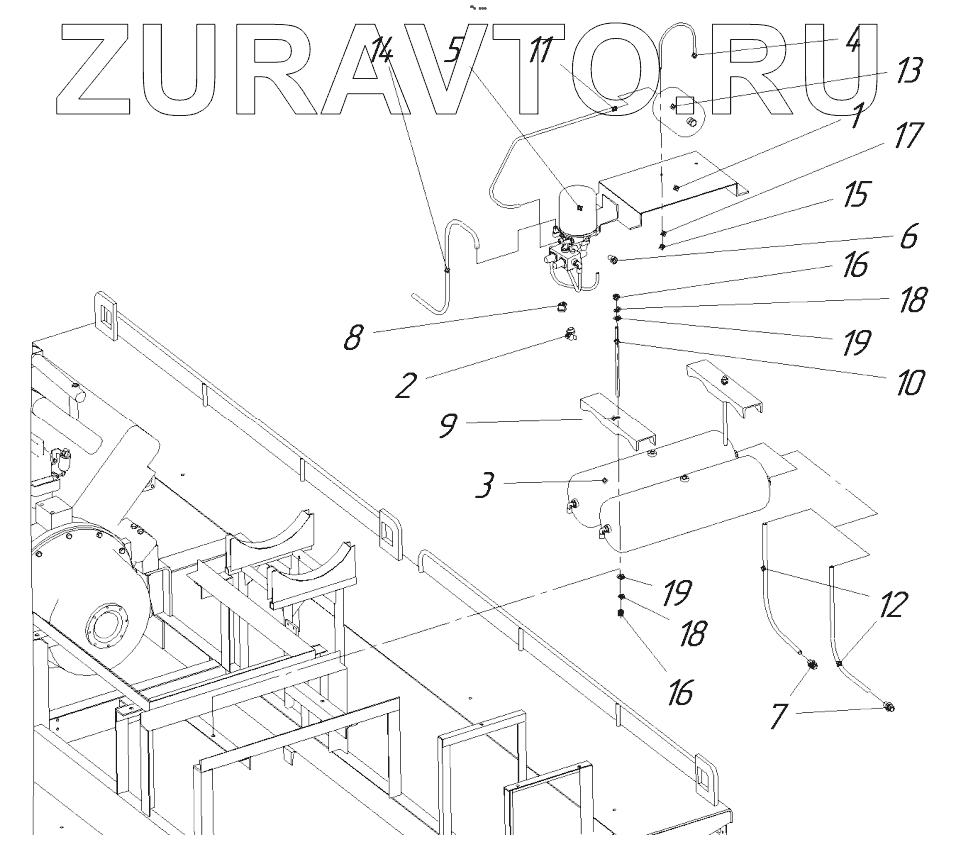 ZURAVTO.RU

14
5
11
4
13
1
17
15
6
16
18
19
10
8
2
9
3
19
18
16
12
7