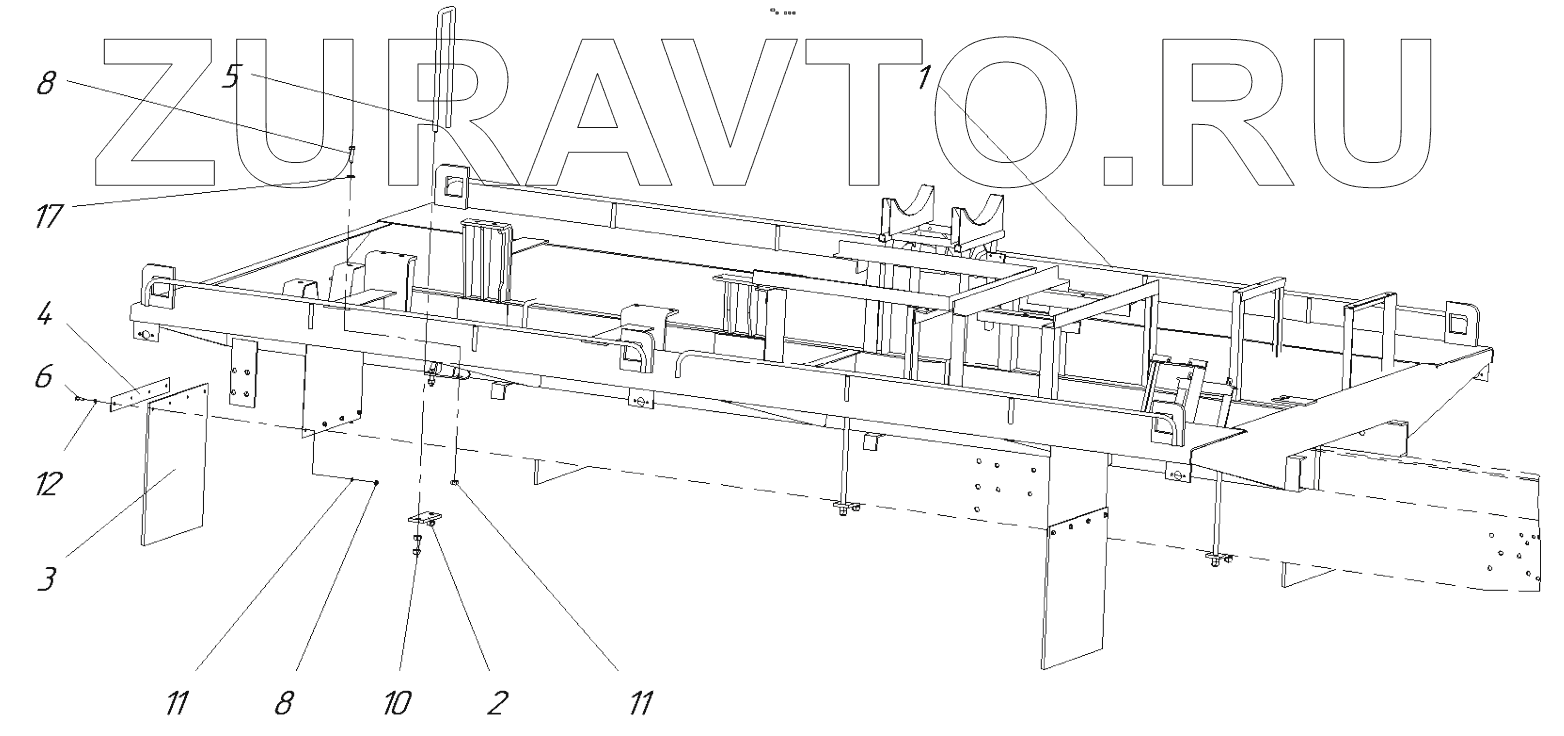 ZURAVTO.RU

8
5
1
17
4
6
12
3
11
8
10
2
11