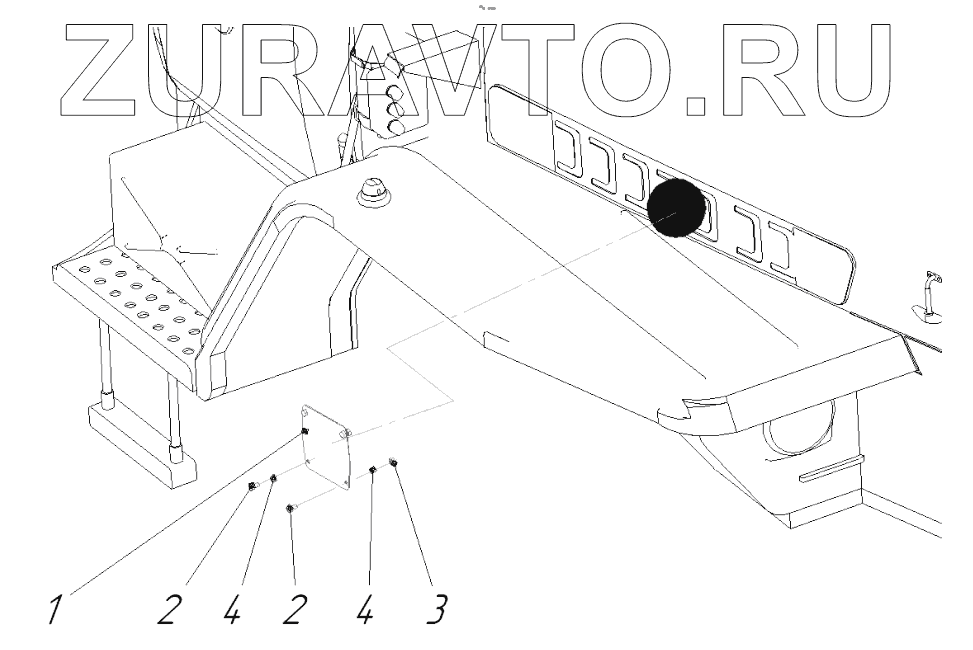 ZURAVTO.RU

1 2 4 2 4 3