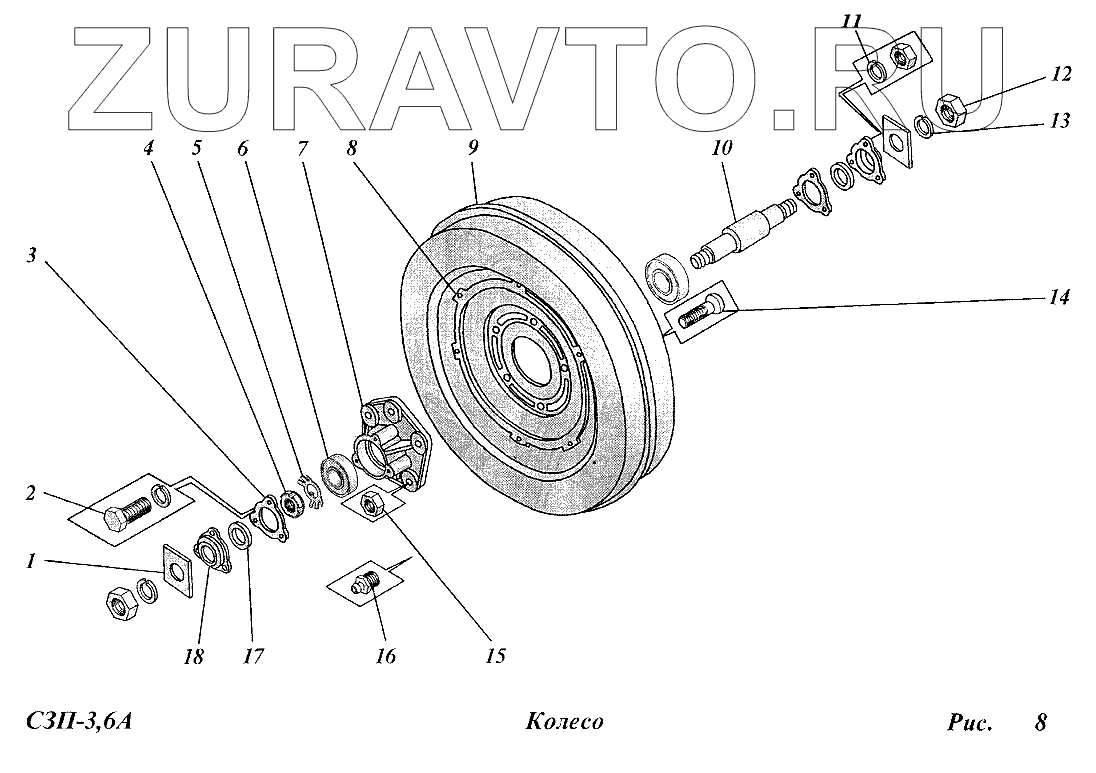 ZURAVTO.RU

11
12
13
4
5
6
7
8
9
10
3
14
2
1
18
17
16
15

СЗП-3,6А
Колесо
Рис. 8