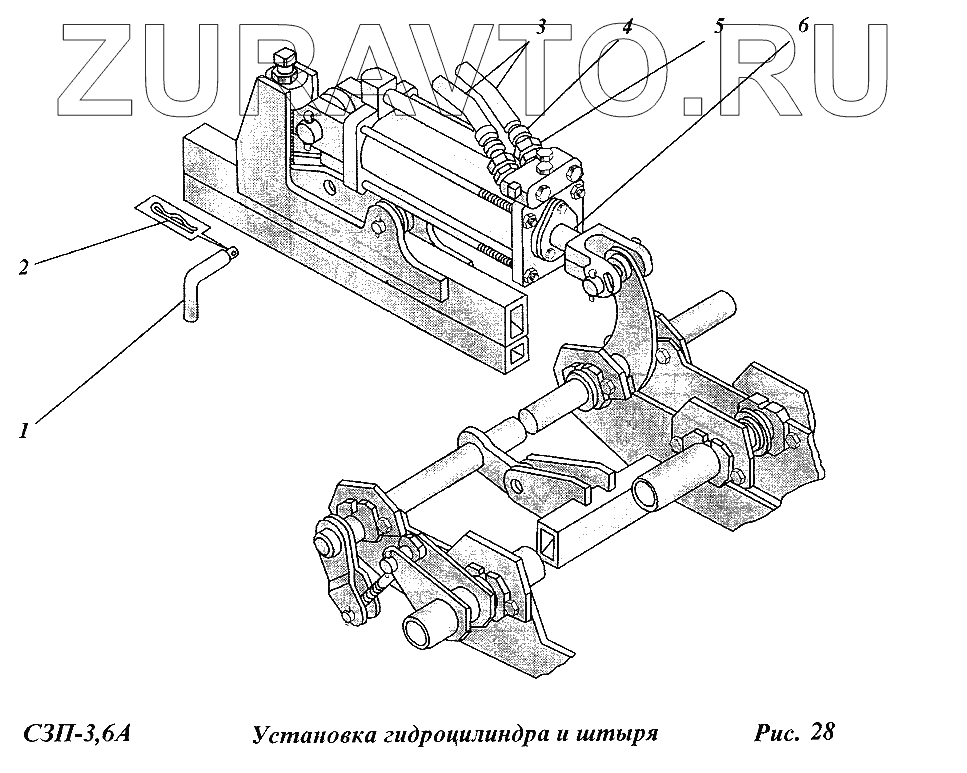 ZUPAVTO.RU

3
4
5
6
2
1

СЗП-3,6А Установка гидроцилиндра и штыря Рис. 28