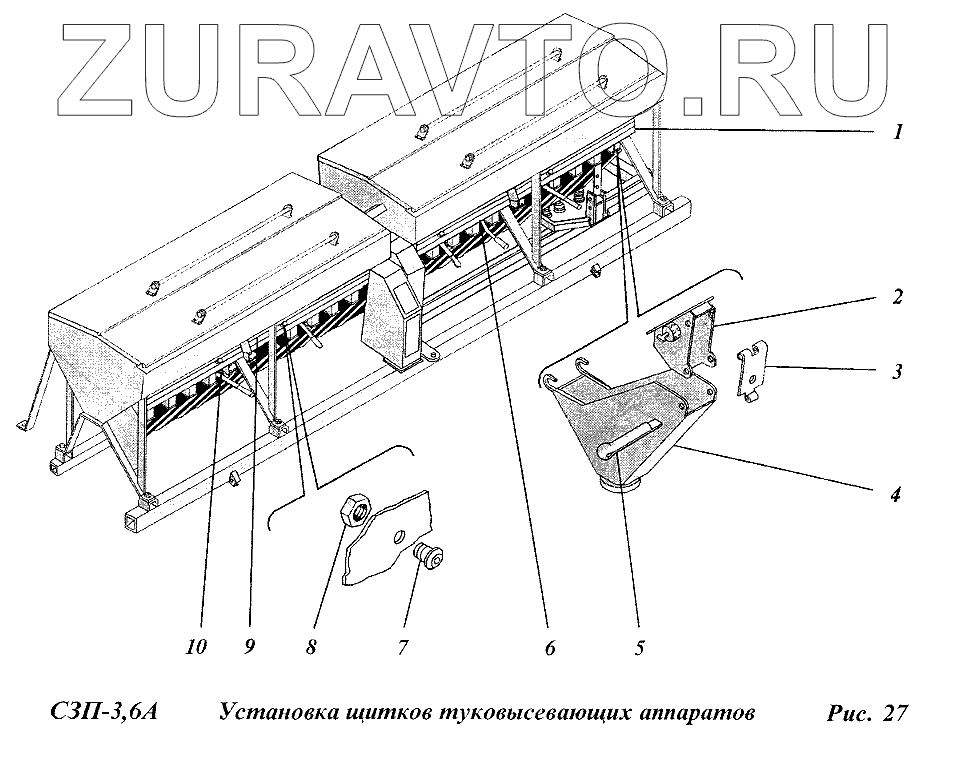 ZURAVTO.RU

1

2

3

4

10 9 8 7 6 5

СЗП-3,6А Установка щитков туковысевающих аппаратов Рис. 27