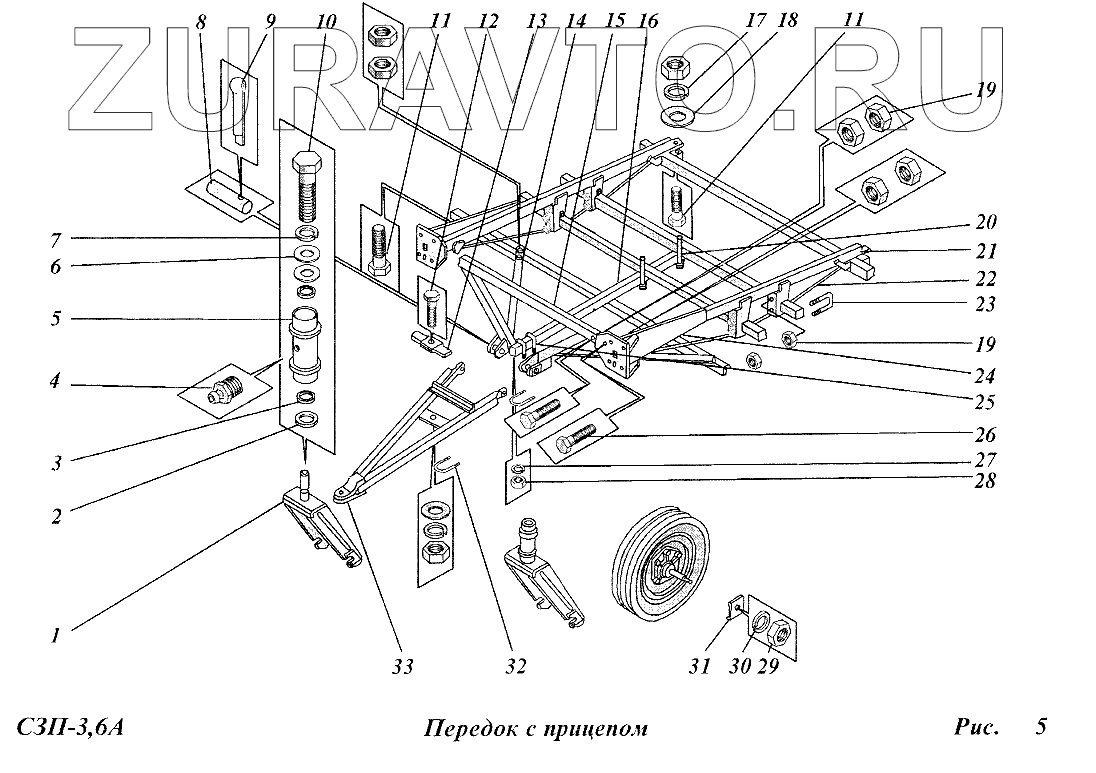 ZURAVTO.RU

8 9 10 11 12 13 14 15 16 17 18 11 19 20 21 22 23 19 24 25 26 27 28 7 6 5 4 3 2 1 33 32 31 30 29

СЗП-3,6А Передок с прицепом Рис. 5