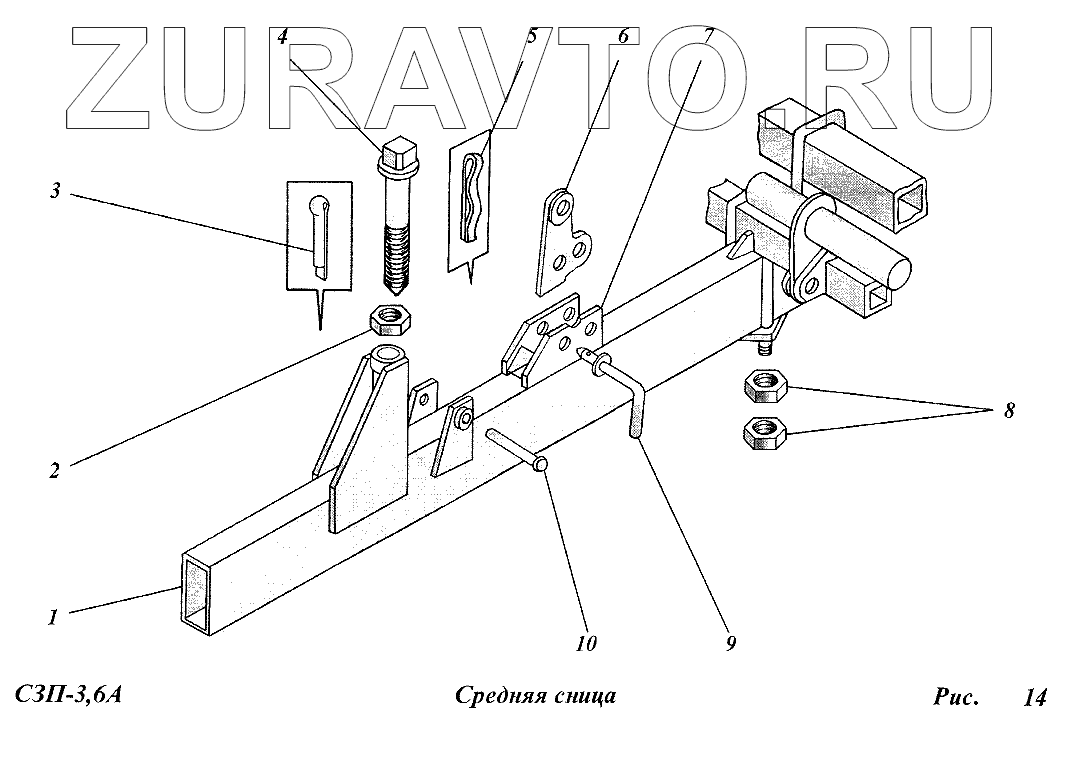 ZURAVTO.RU

4
5
6
7
3
2
8
1
10
9

СЗП-3,6А Средняя сница Рис. 14