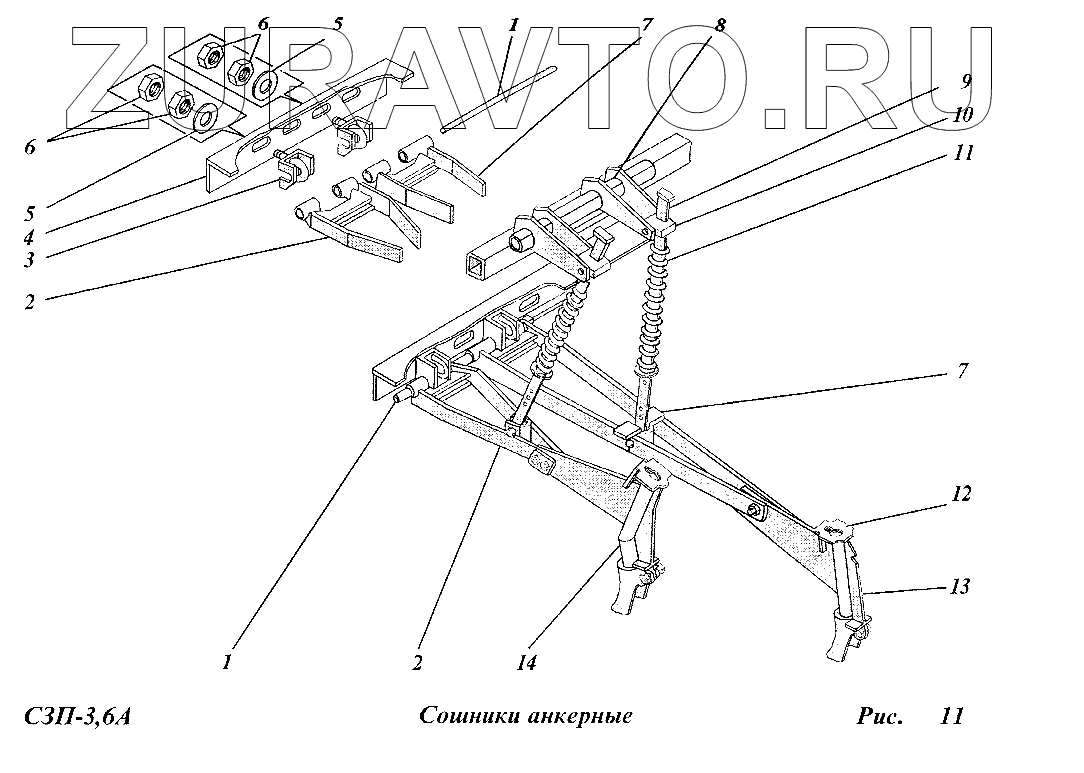 ZURAVTO.RU

6 5 1 7 8

9

10

11

6

5

4

3

2

7

12

13

1 2 14

СЗП-3,6А Сошники анкерные Рис. 11