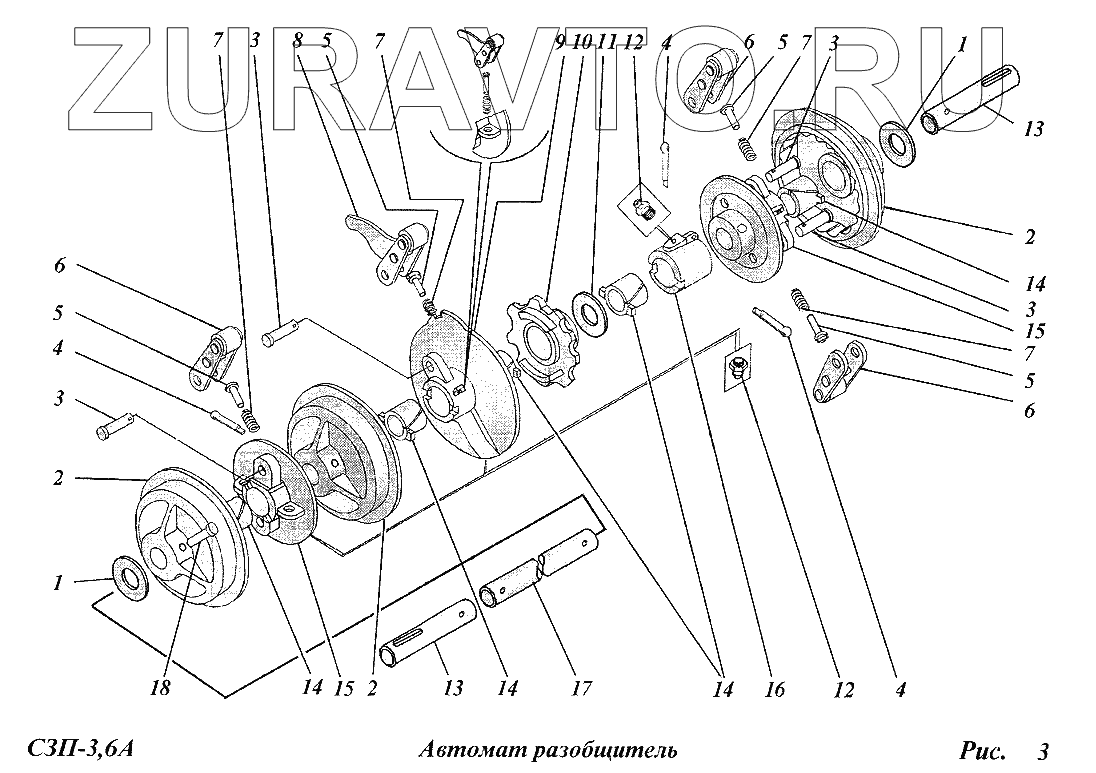 ZURAVTO.RU

7 3 8 5 7 9 10 11 12 4 6 5 7 3 1

13

2

14

3

15

7

5

6

6

5

4

3

2

1

18 14 15 2 13 14 17 14 16 12 4

СЗП-3,6А Автомат разобщитель Рис. 3