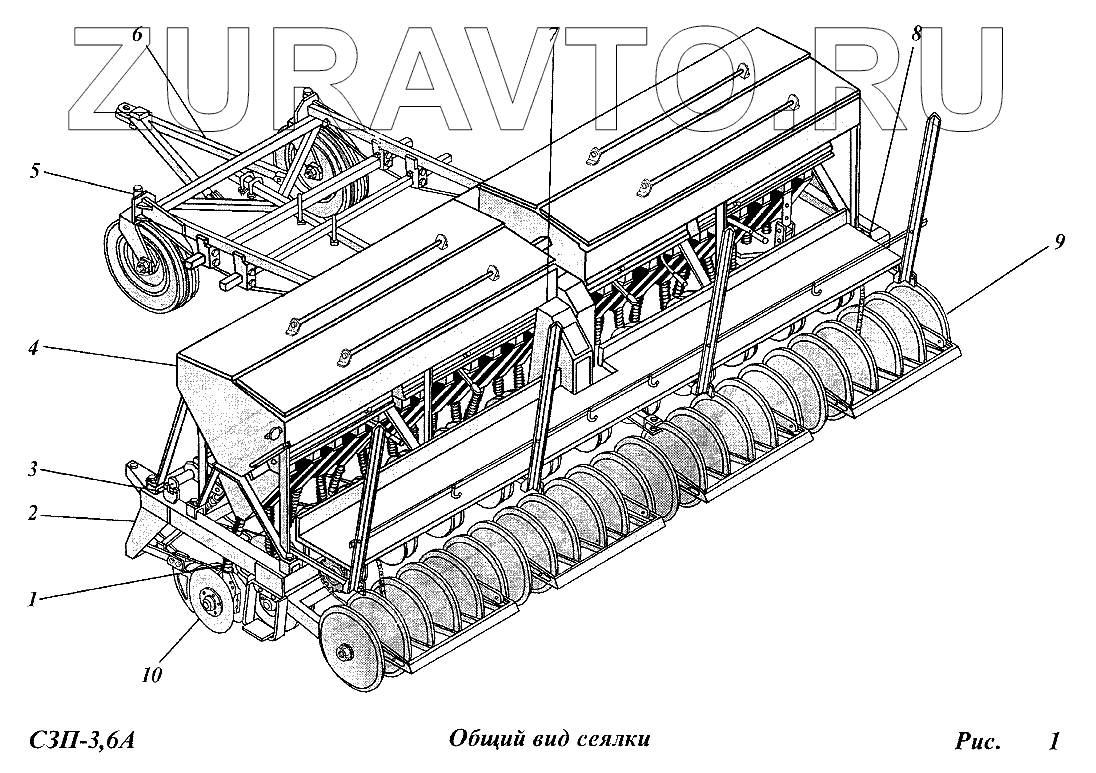 ZURAVTO.RU

6
7
8
5
9
4
3
2
1
10

СЗП-3,6А Общий вид сеялки Рис. 1