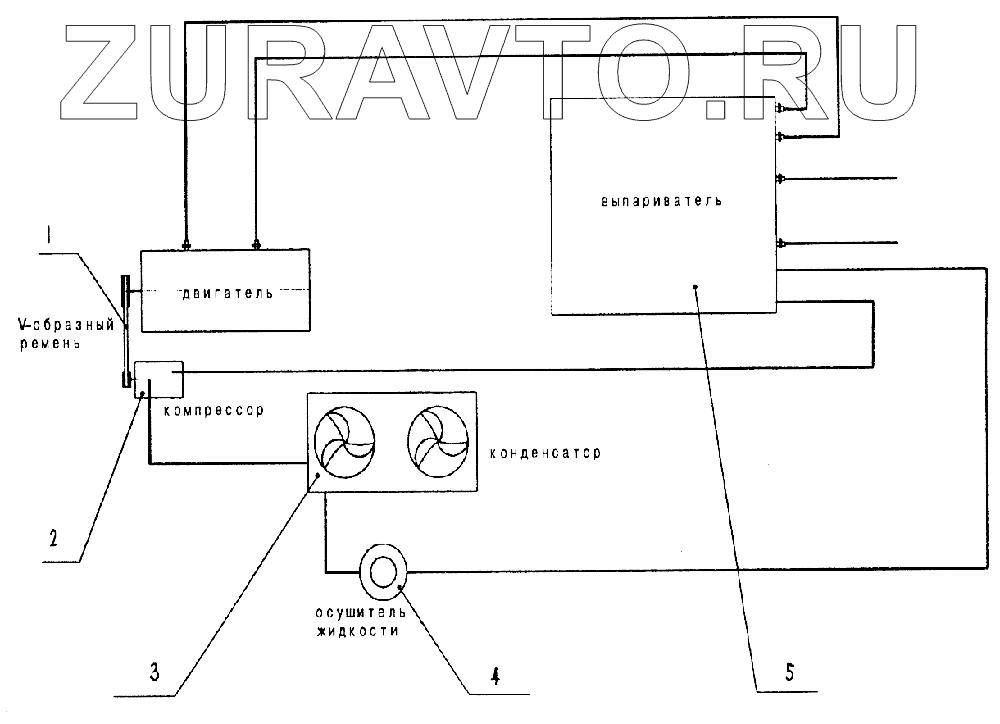 ZURAVTO.RU

выпариватель

1

двигатель

V-образный ремень

компрессор

конденсатор

2

осушитель жидкости

3

4

5