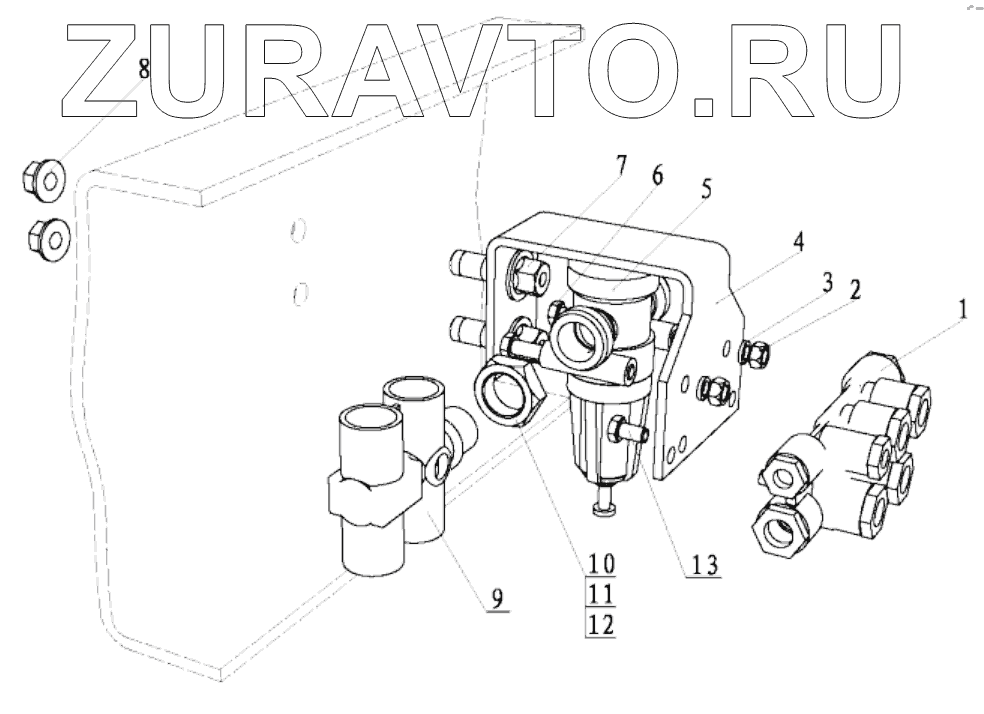 ZURAVTO.RU

8
7
6
5
4
3
2
1
9
10
11
12
13