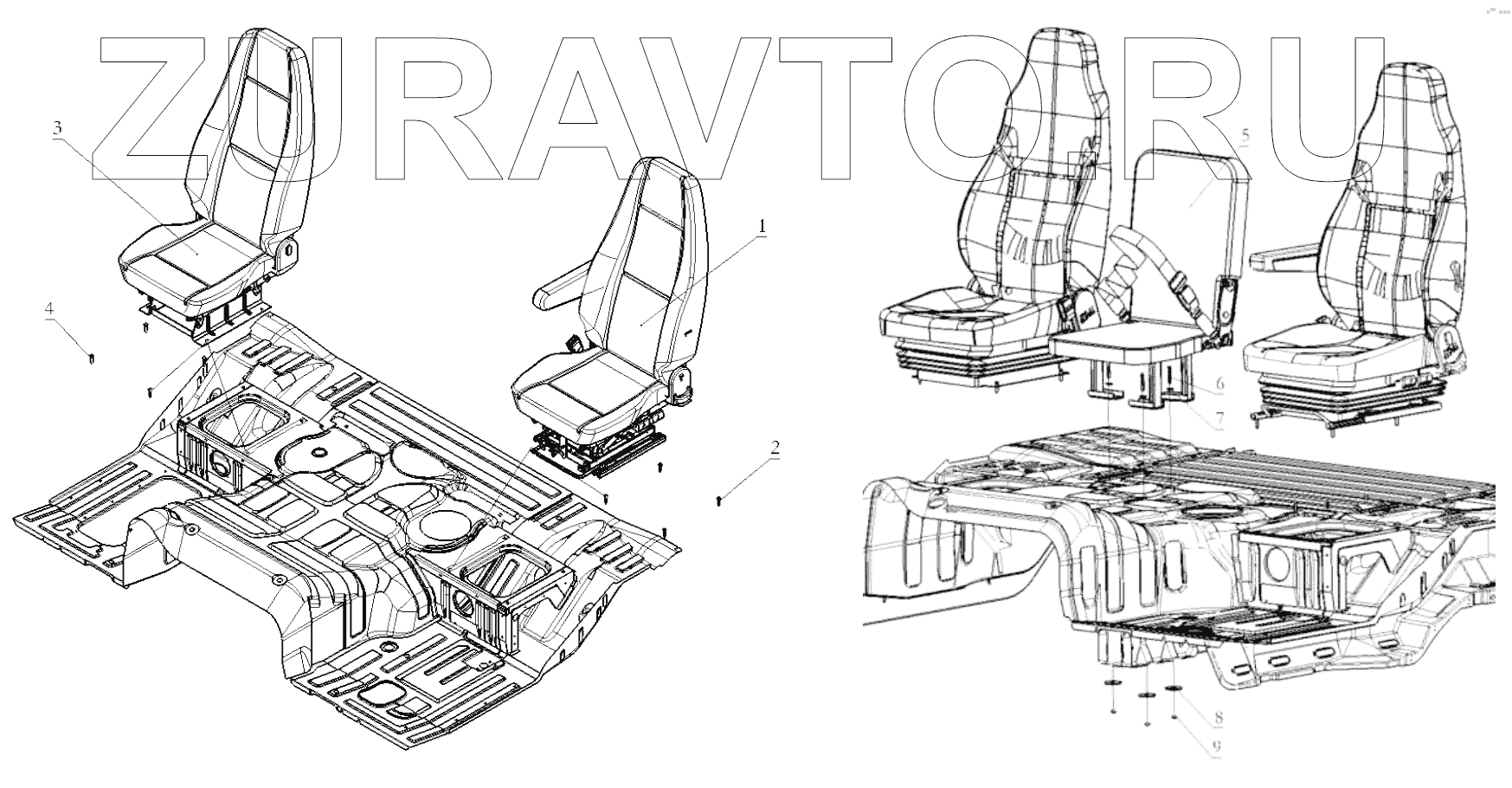 ZURAVTO.RU

3

1

4

2

5

6

7

8

9