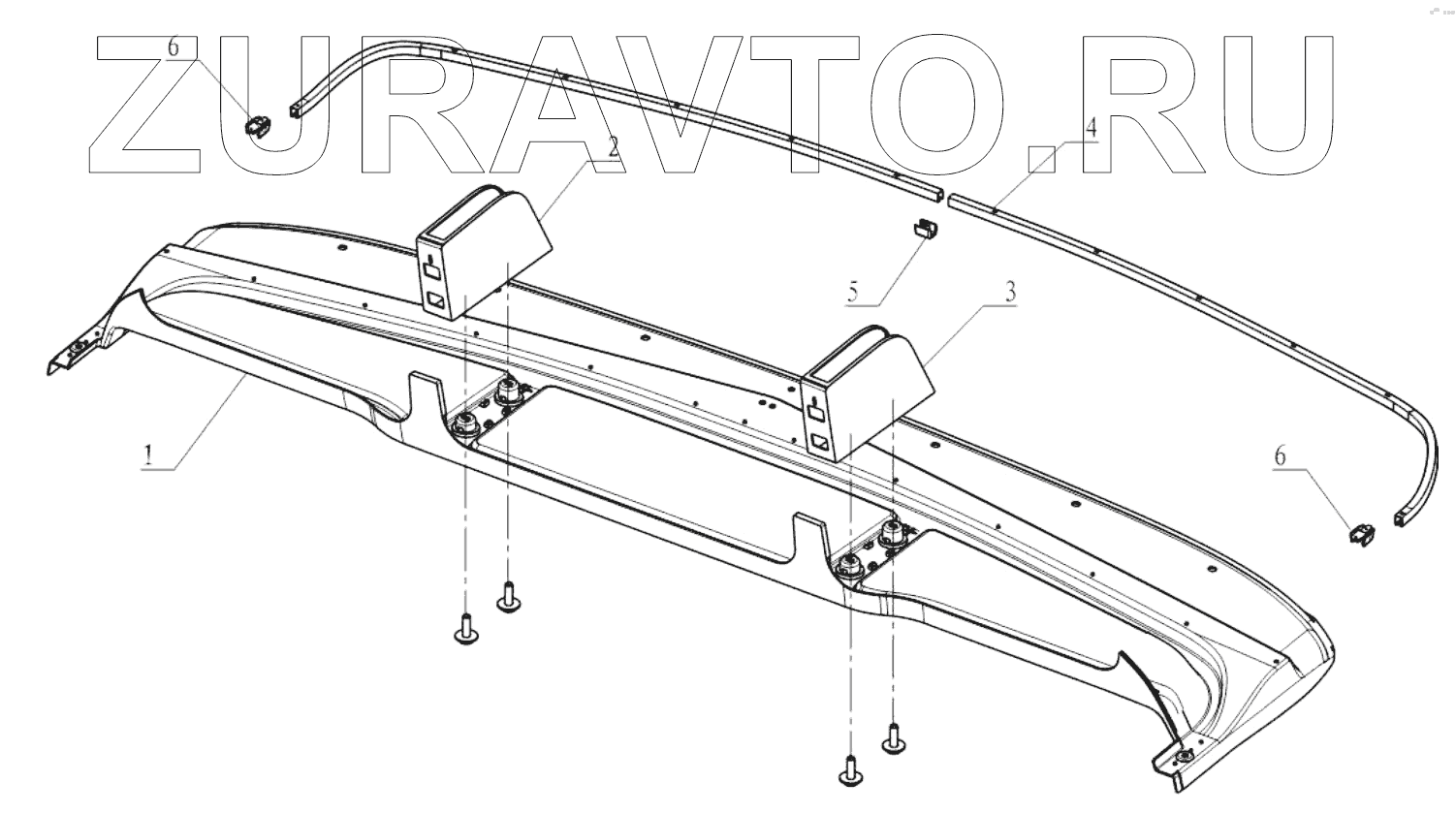 ZURAVTO.RU

6
2
4
5
3
1
6