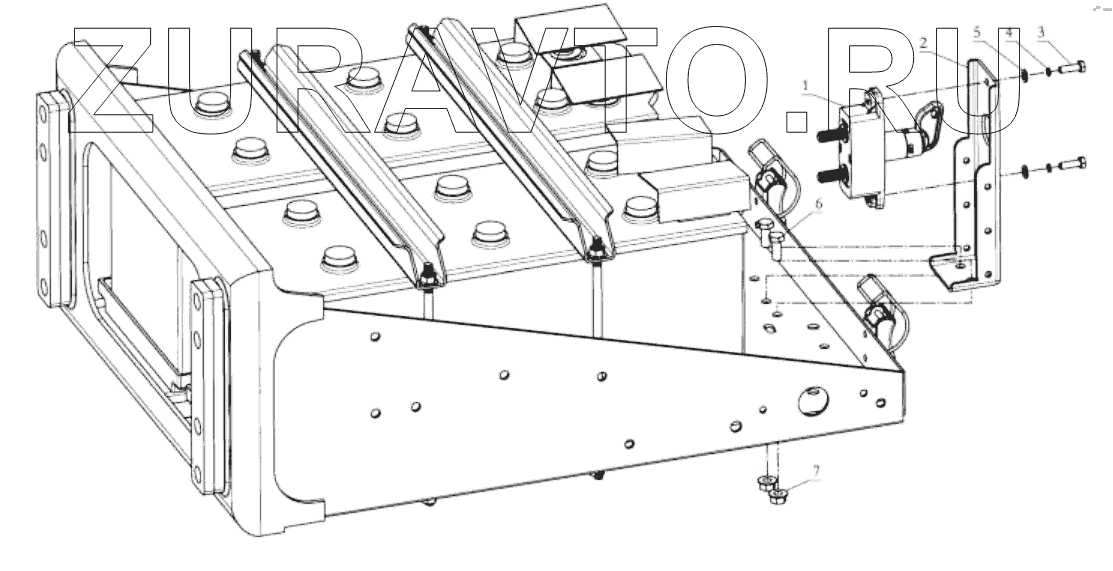 ZURAVTO.RU

1
2
5
4
3
6
7