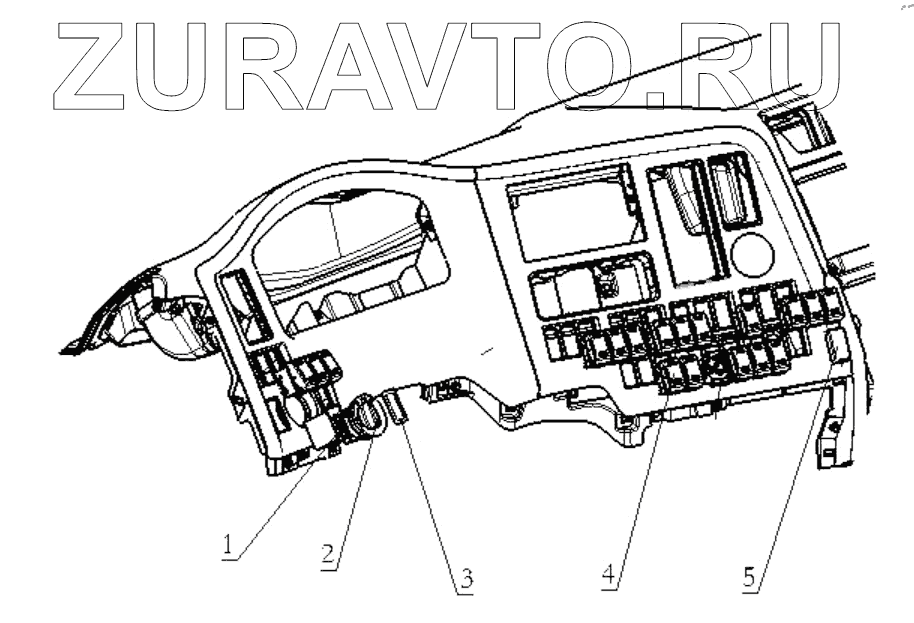 ZURAVTO.RU

1
2
3
4
5