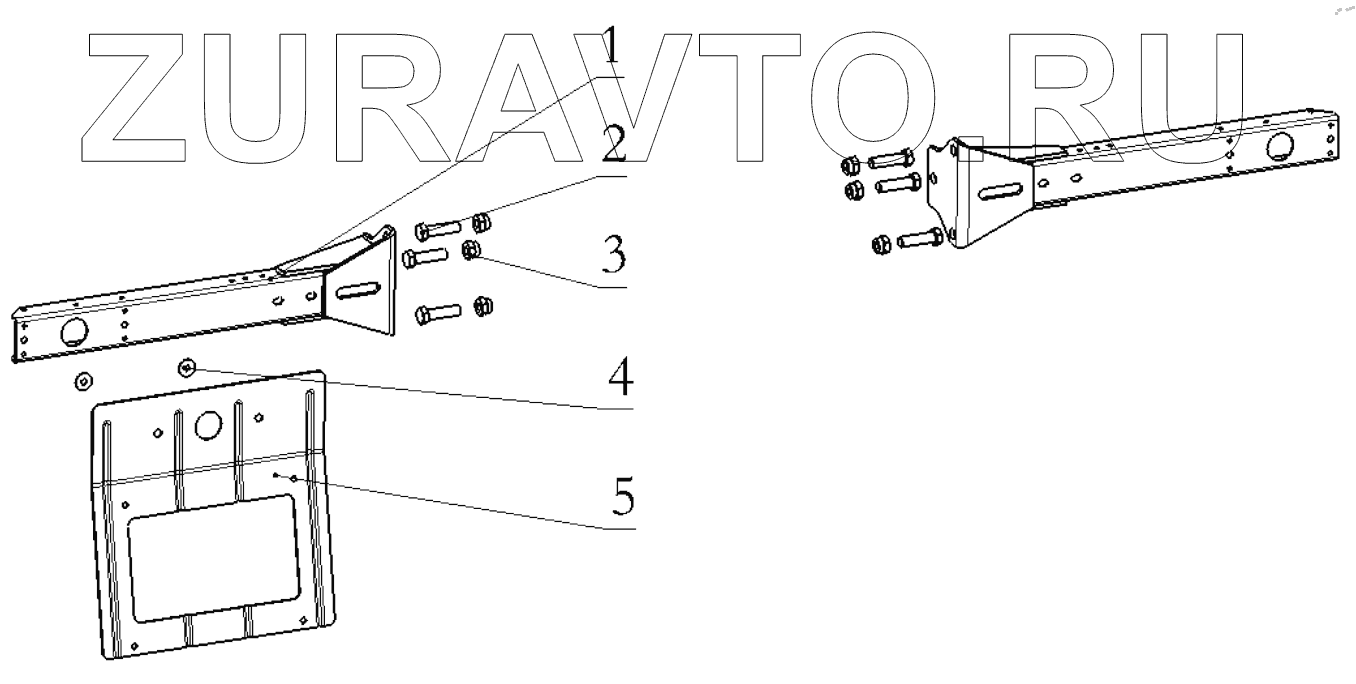 ZURAVTO.RU

1
2
3
4
5