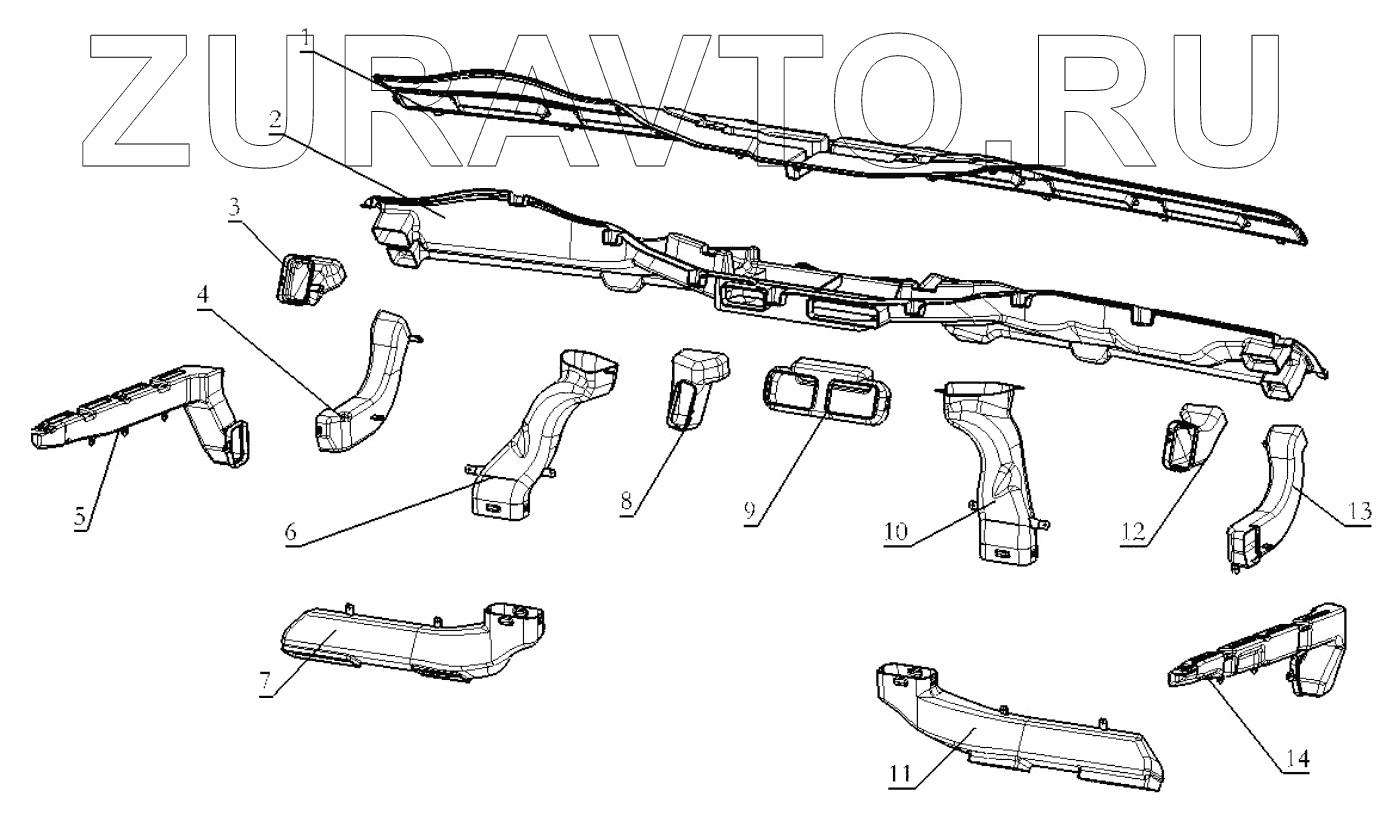 ZURAVTO.RU

1
2
3
4
5
6
7
8
9
10
11
12
13
14