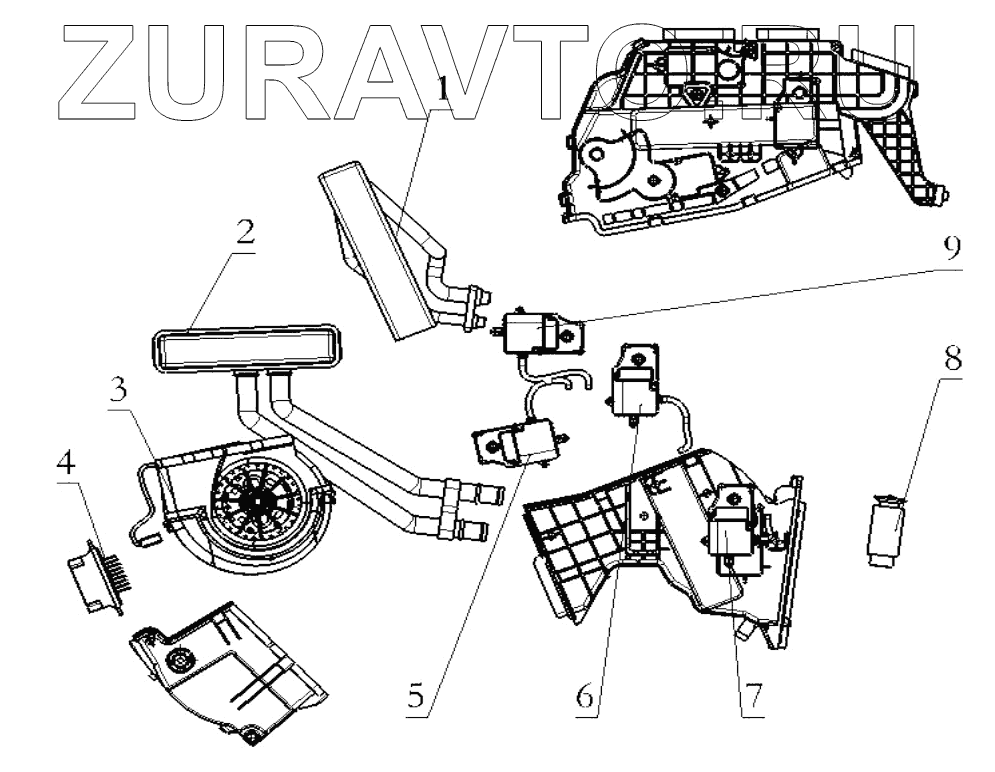 ZURAVTO.RU

1
2
9
3
8
4
5
6
7