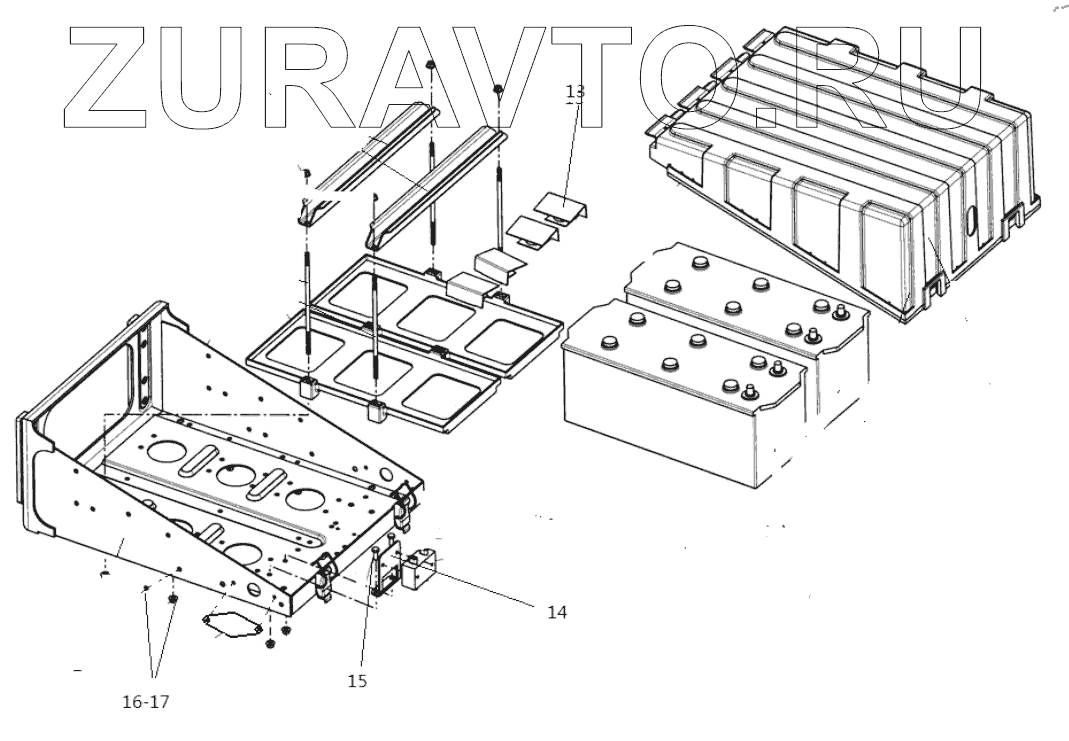 ZURAVTO.RU

13

14

15

16-17