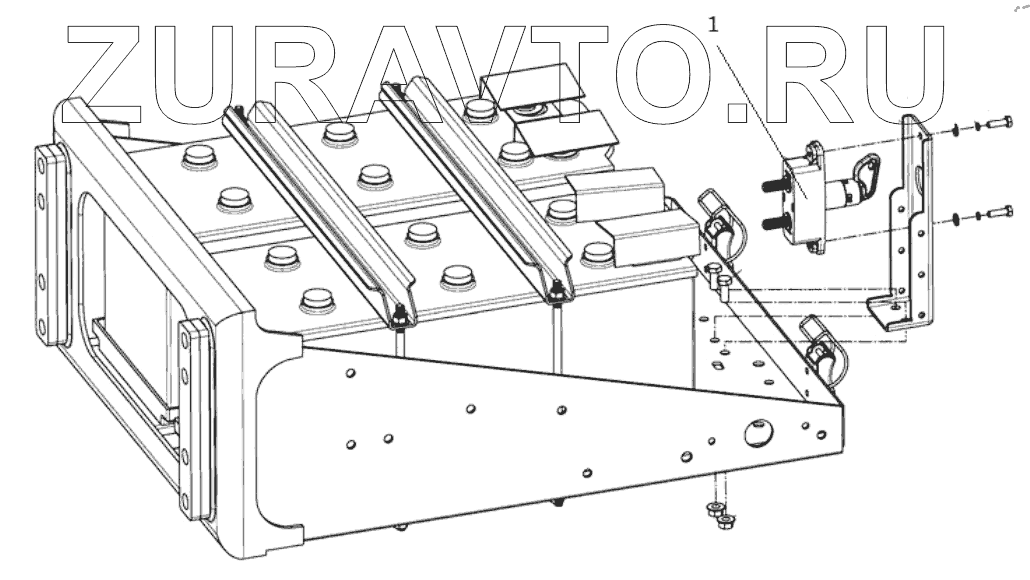 ZURAVTO.RU

1