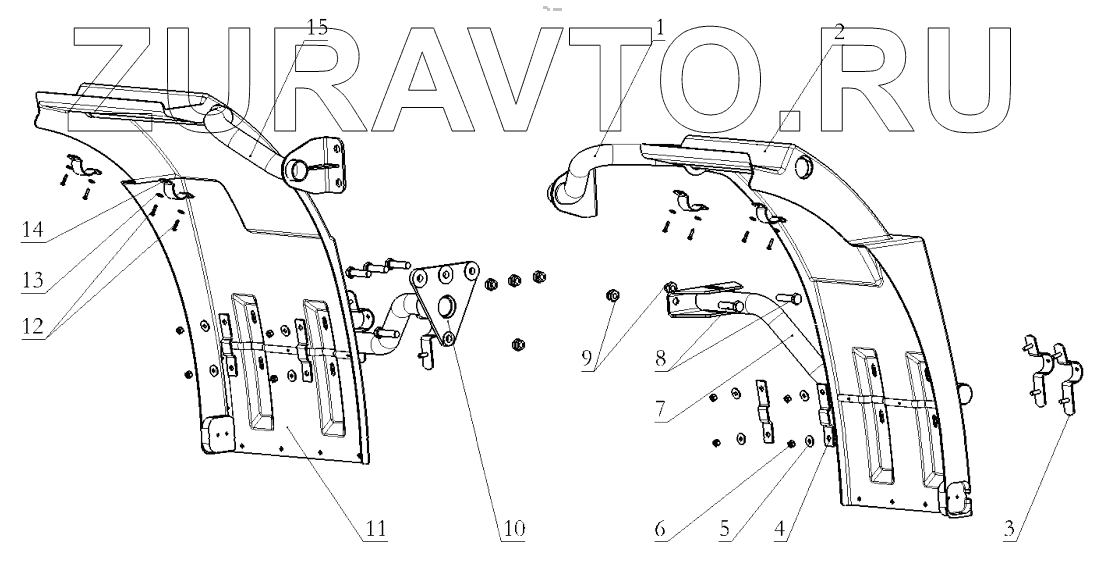 ZURAVTO.RU

15
1
2
14
13
12
9
8
7
3
11
10
6
5
4