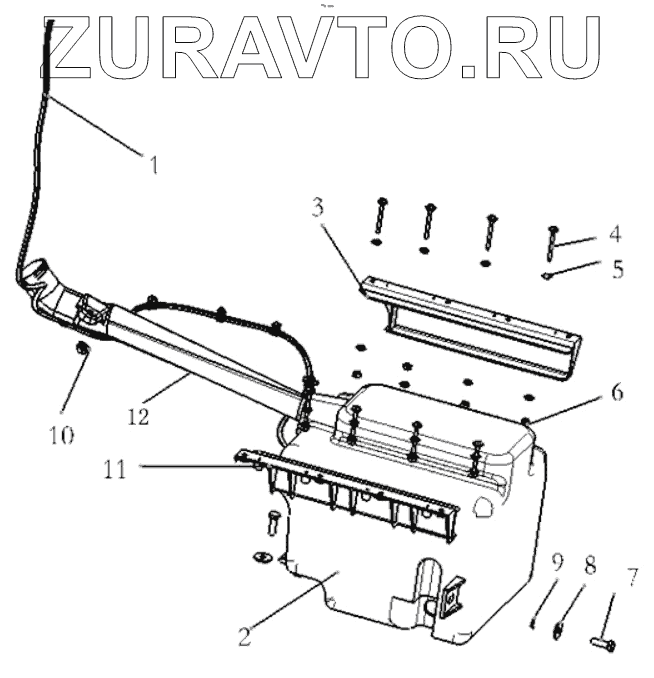 ZURAVTO.RU

1
3
4
5
6
10
12
11
9
8
7
2