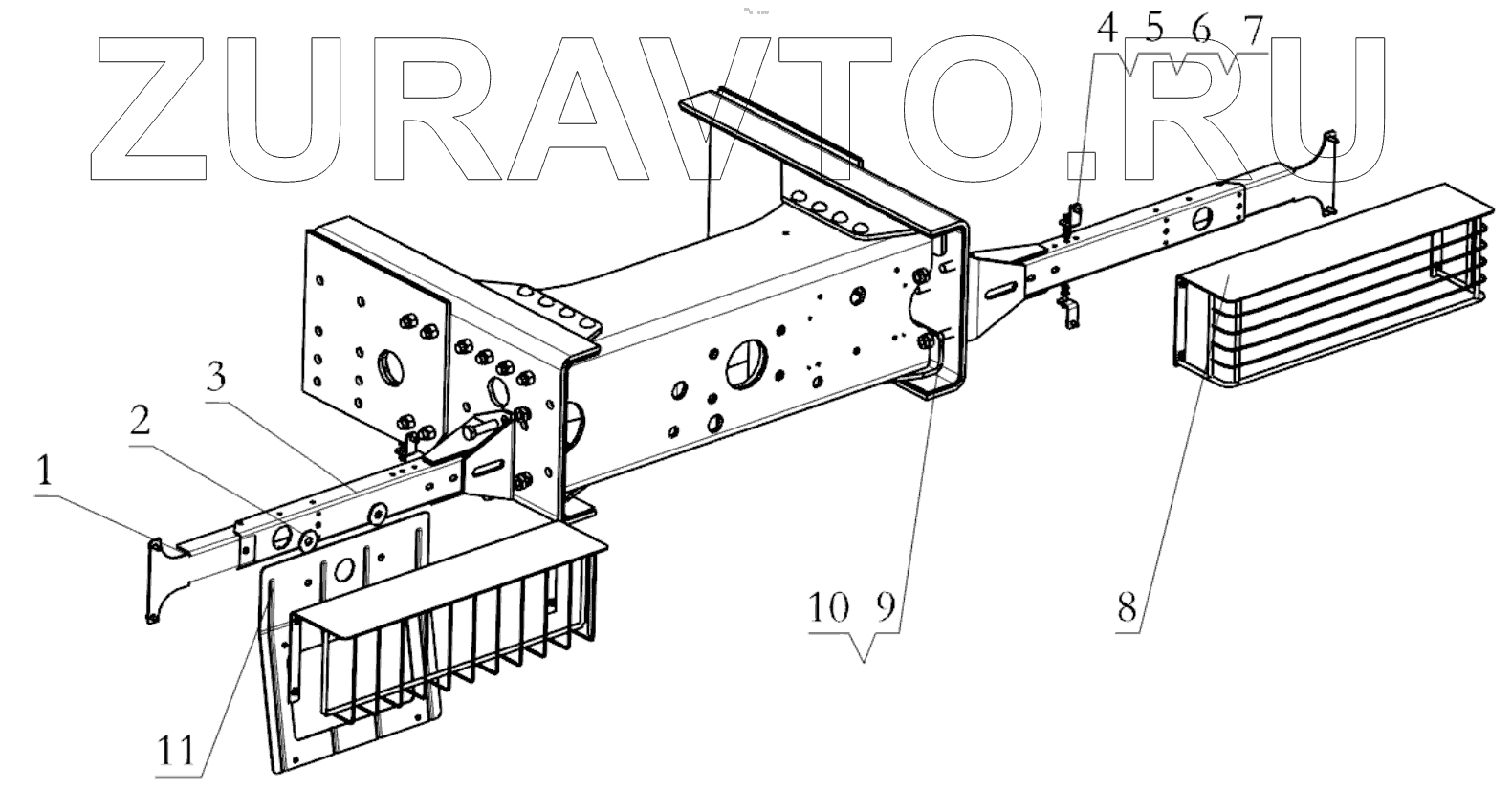 ZURAVTO.RU

4 5 6 7

3

2

1

10 9

8

11