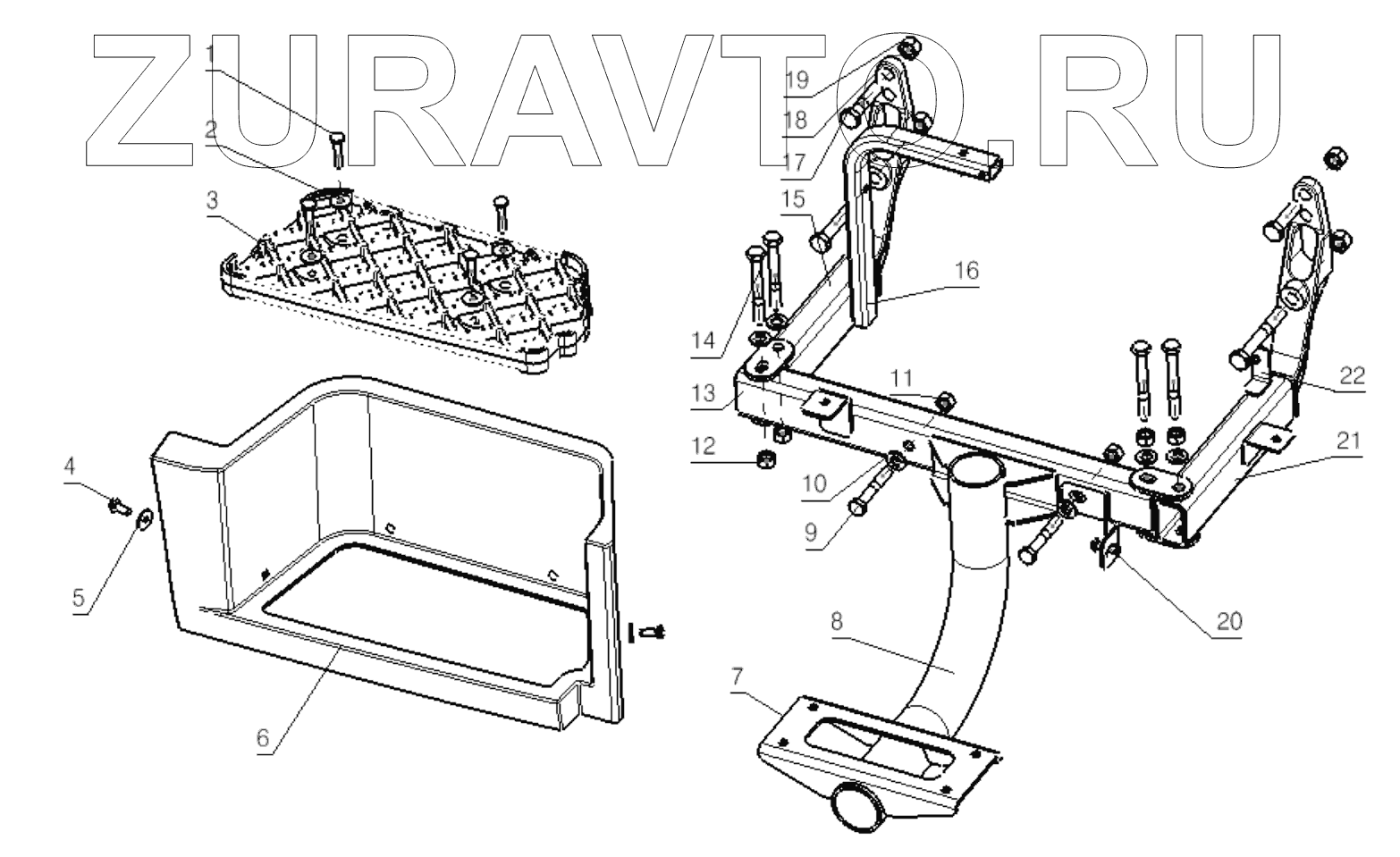 ZURAVTO.RU

1
2
3
4
5
6
7
8
9
10
11
12
13
14
15
16
17
18
19
20
21
22