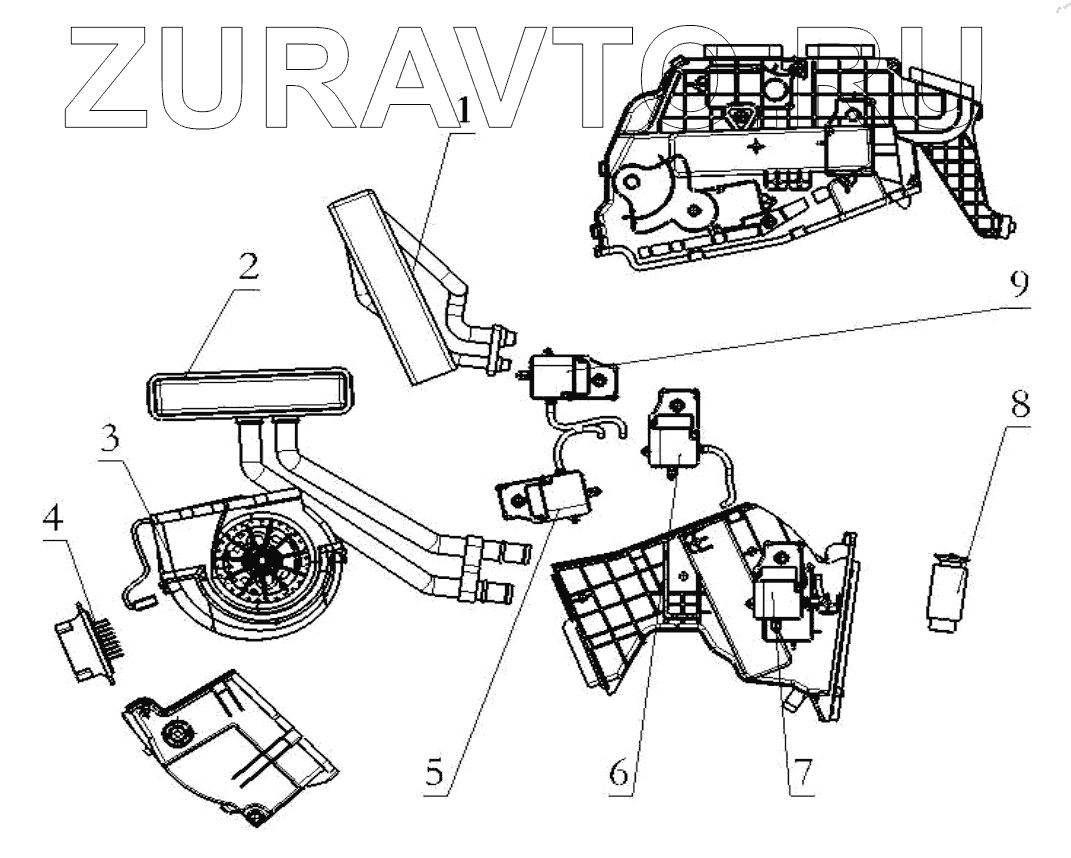 ZURAVTO.RU

1
2
9
3
8
4
5
6
7