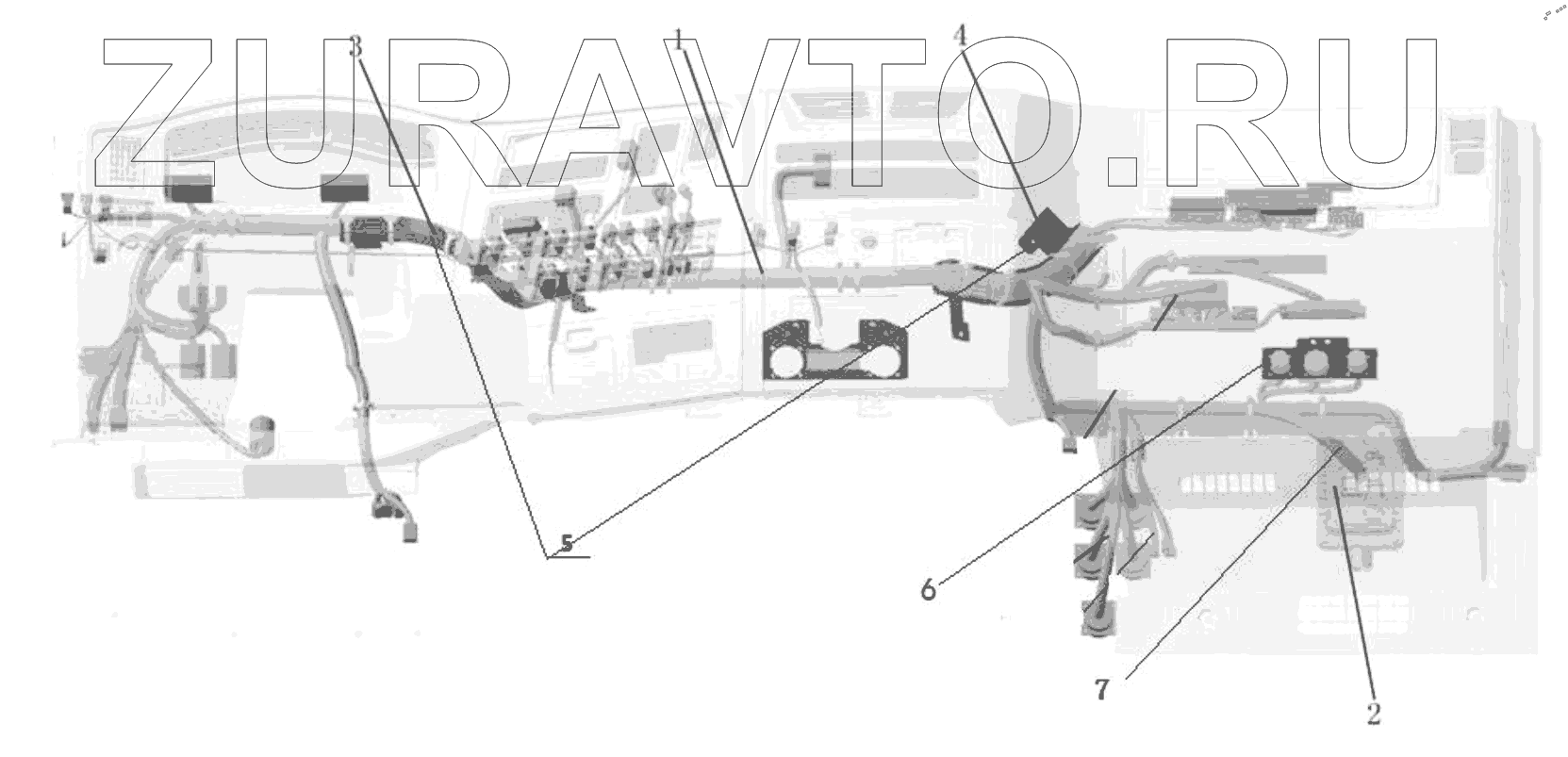 ZURAVTO.RU
3
1
4
5
6
7
2