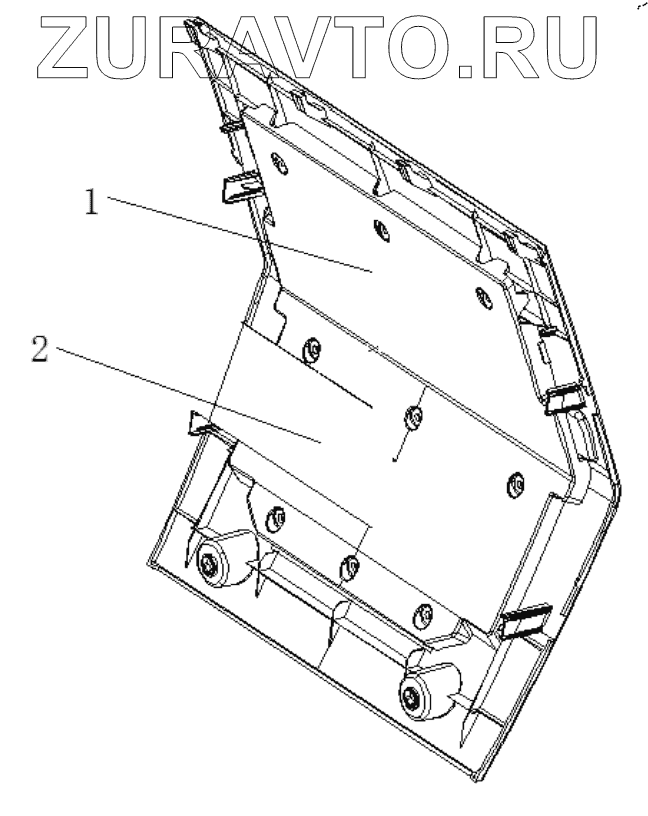 ZURAVTO.RU

1

2