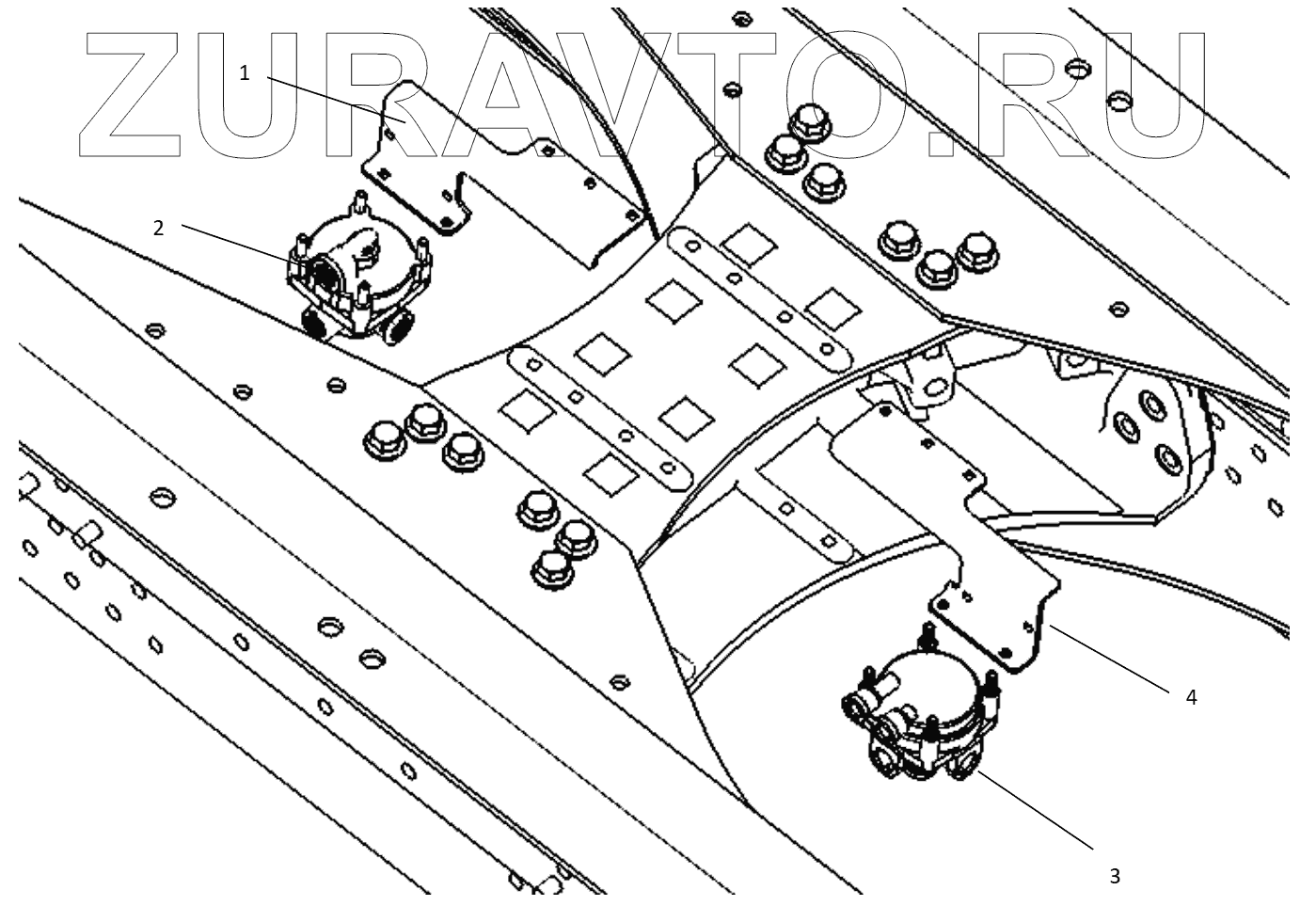 ZURAVTO.RU
1
2
4
3