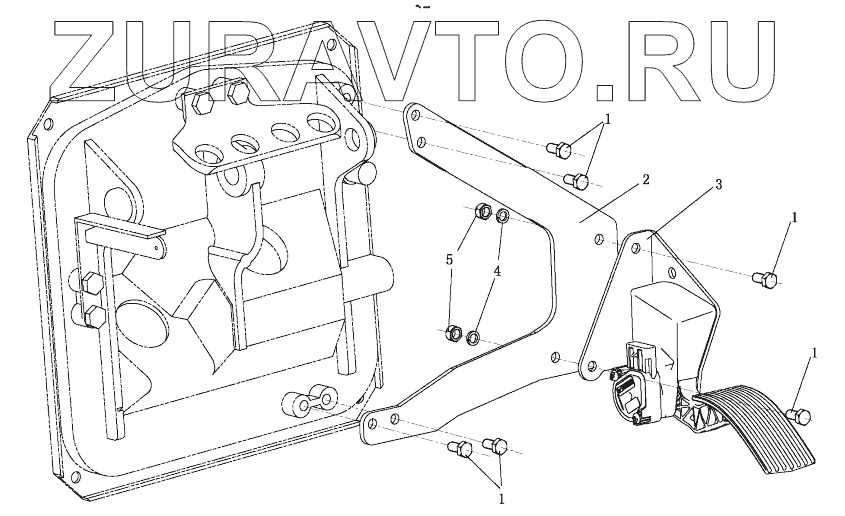 ZURAVTO.RU

1
2
3
1
5
4
1
1