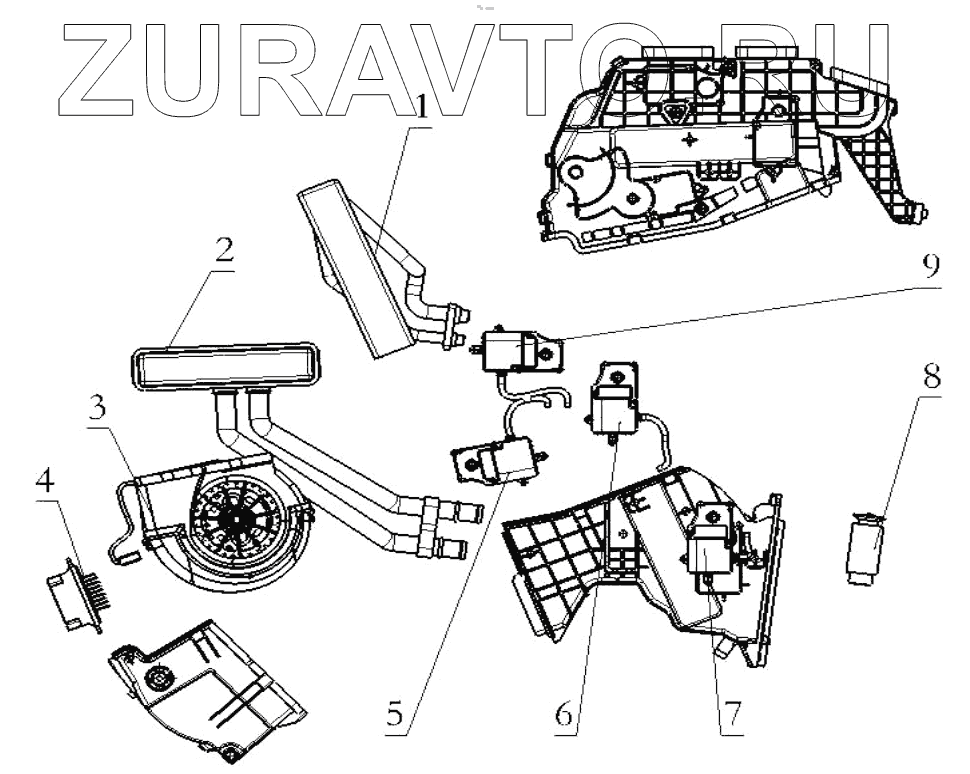 ZURAVTO.RU

1
2
9
3
8
4
5
6
7