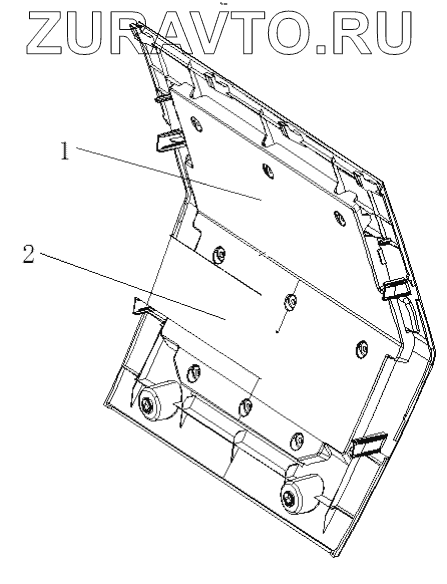 ZURAVTO.RU

1

2