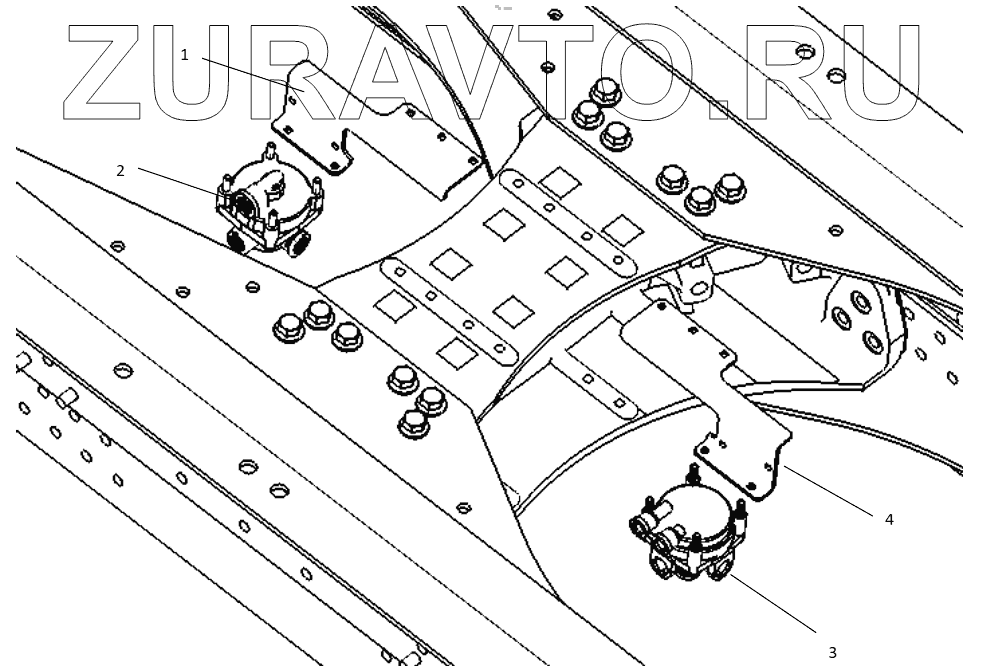 ZURAVTO.RU

1
2
4
3