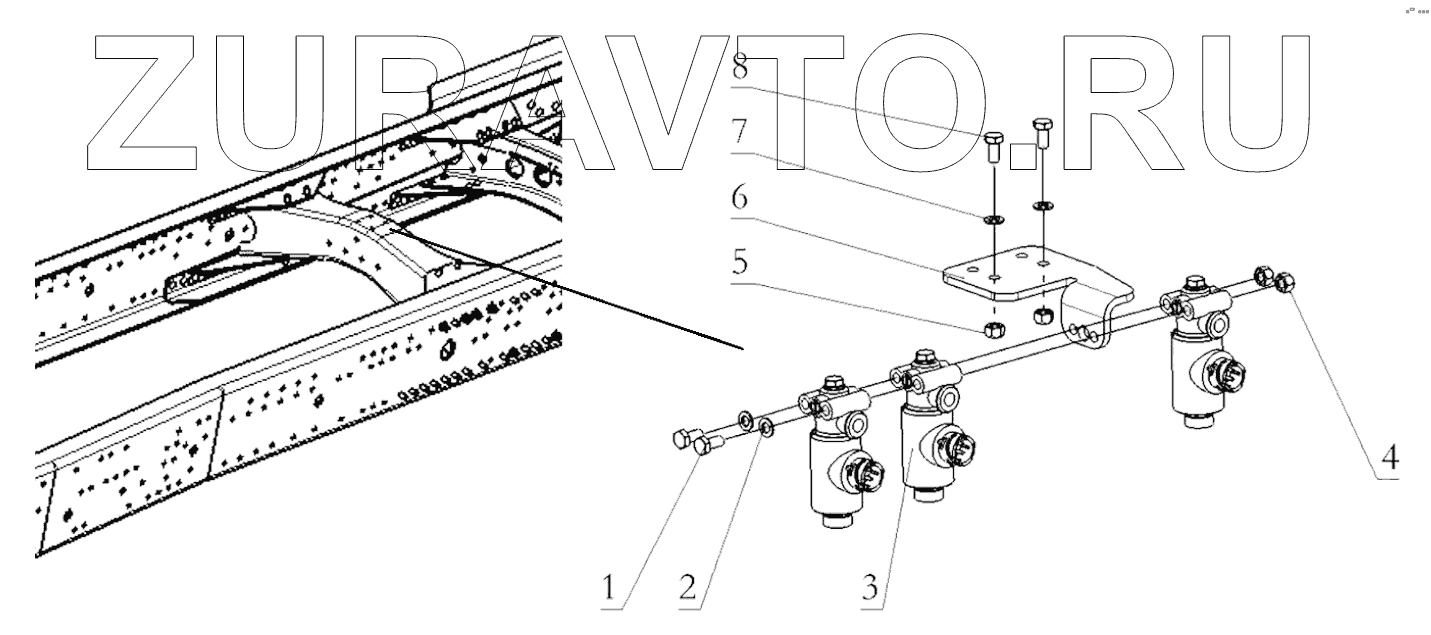 ZURAVTO.RU

8
7
6
5
4
1
2
3