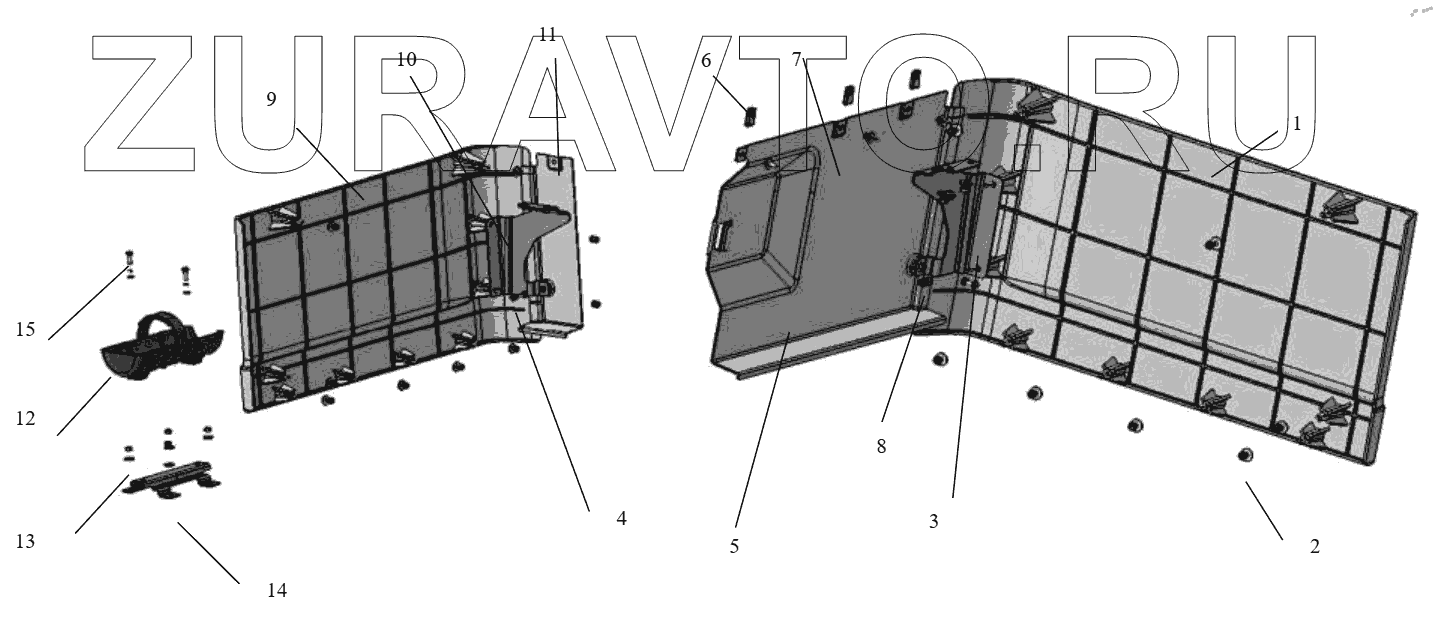 ZURAVTO.RU

11
10
9
6
7
1
15
12
13
14
4
5
8
3
2