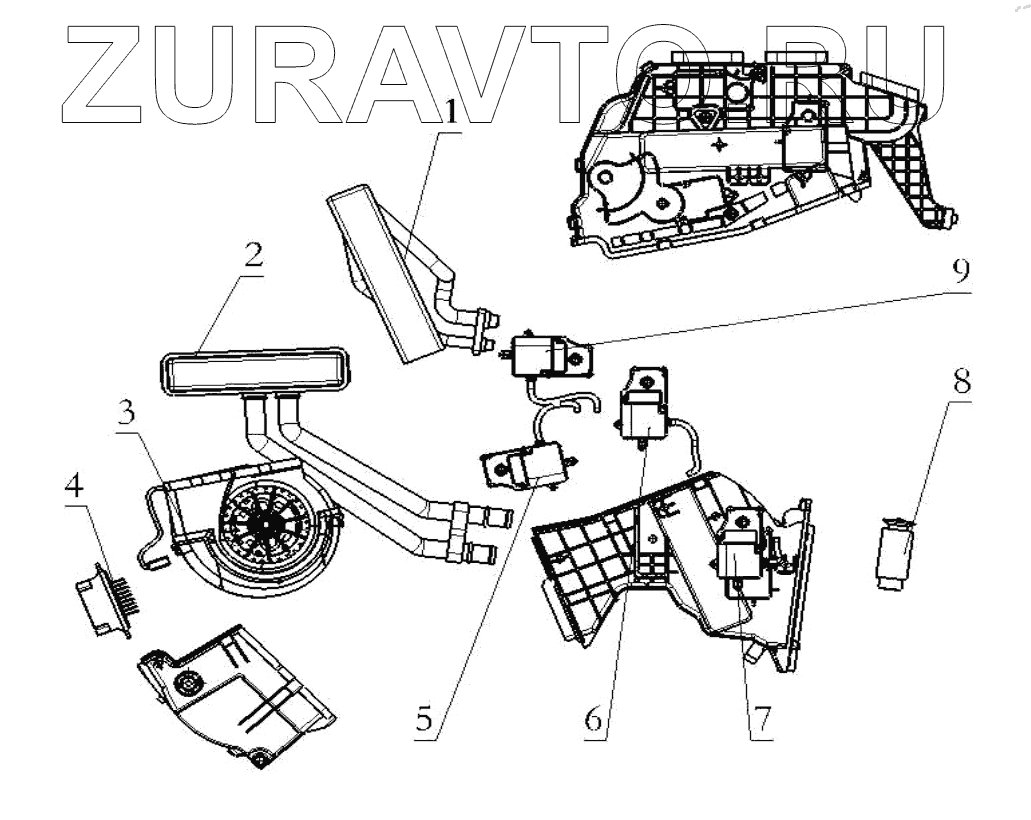 ZURAVTO.RU

1

2

9

3

8

4

5

6

7