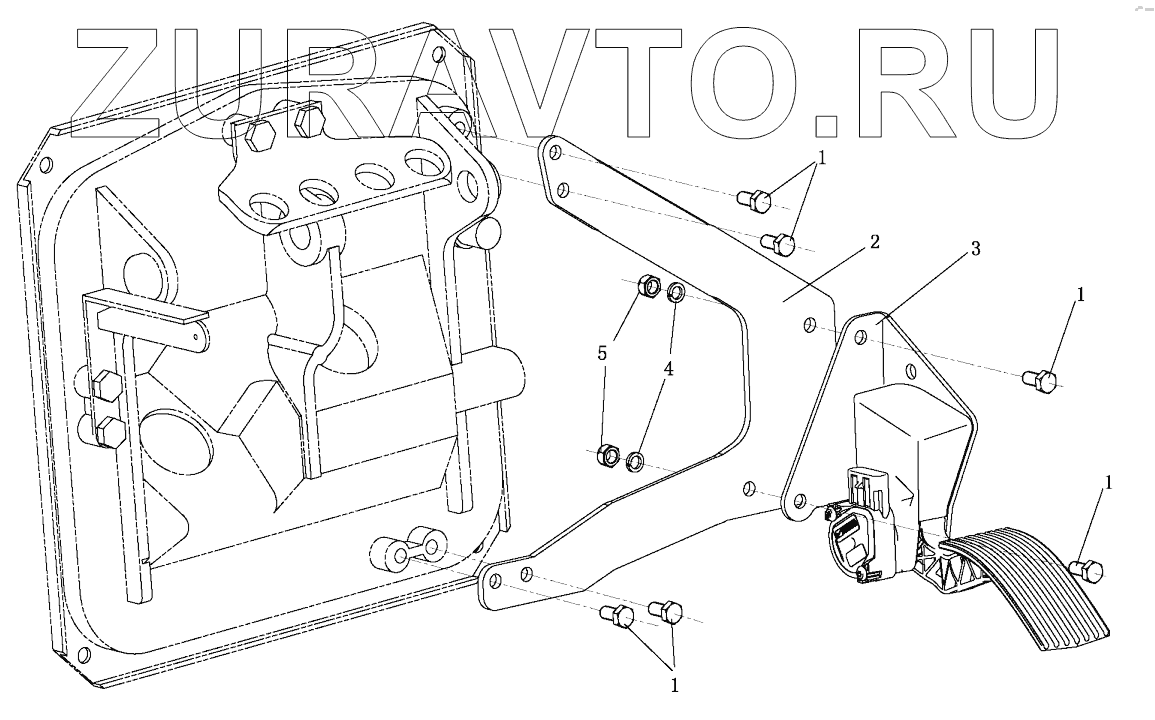 ZURAVTO.RU

1
2
3
1
5
4
1
1