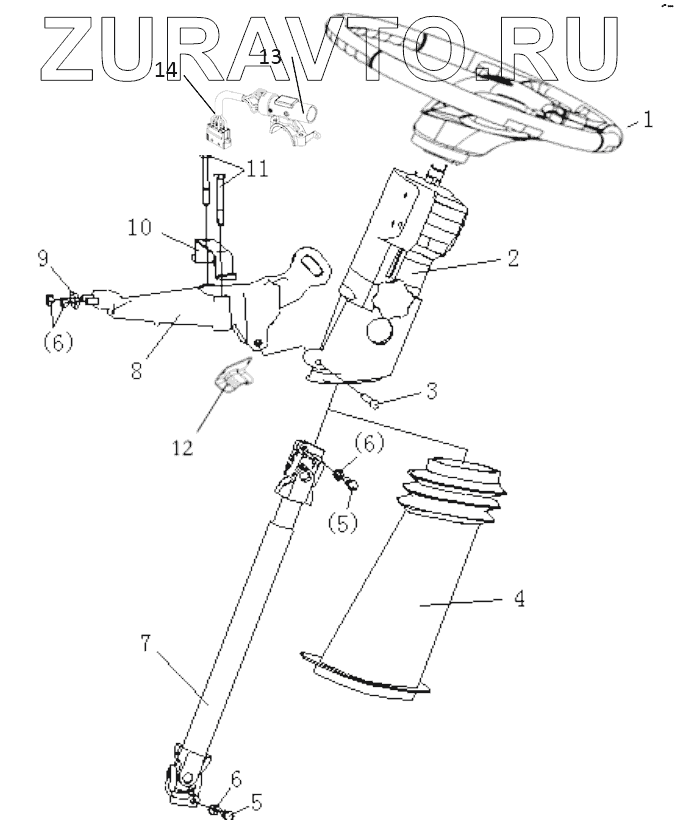 ZURAVTO.RU

14
13
1
11
10
2
9
(6)
8
3
12
(6)
(5)
4
7
6
5