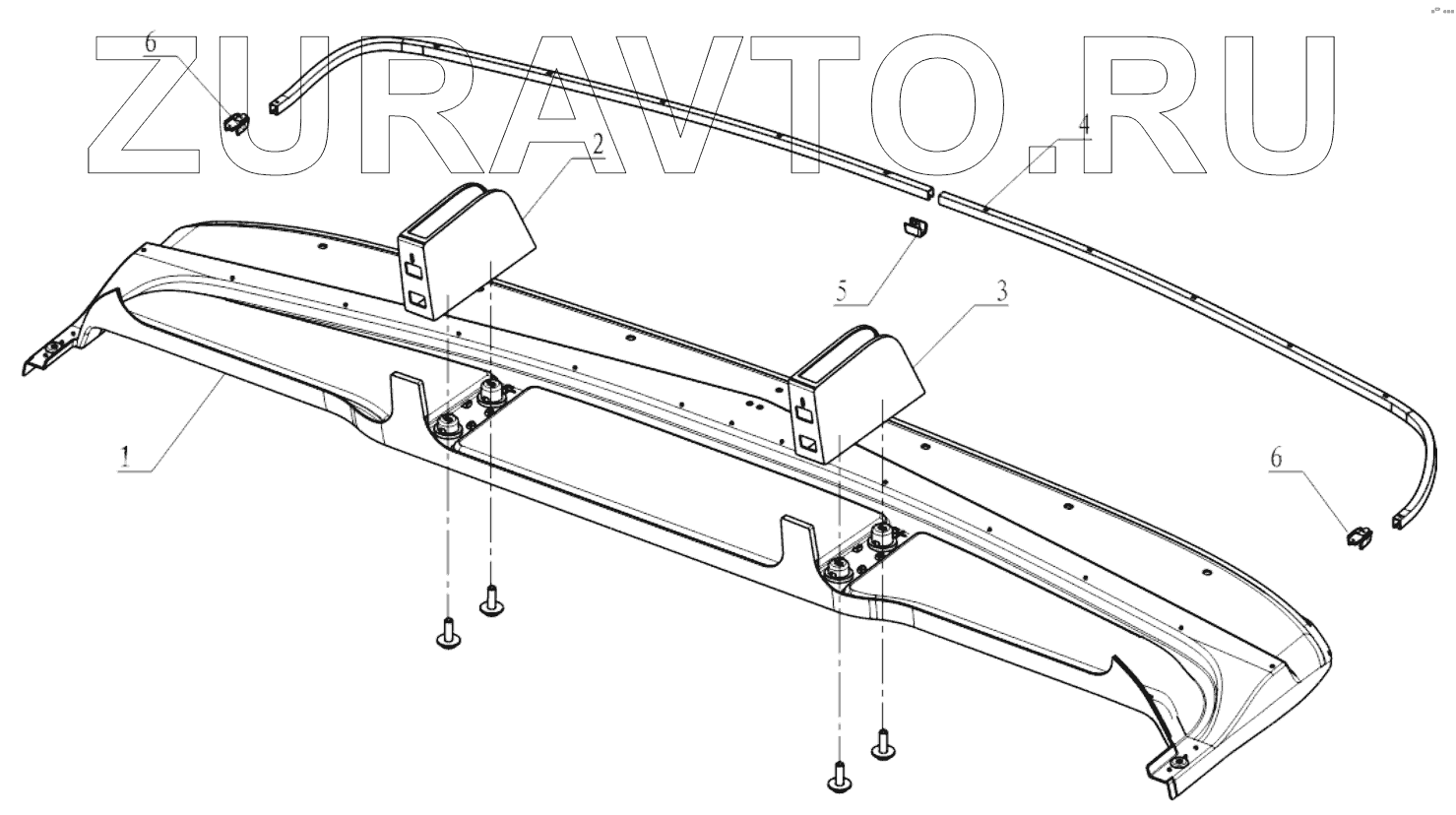 ZURAVTO.RU
6
2
4
5
3
1
6