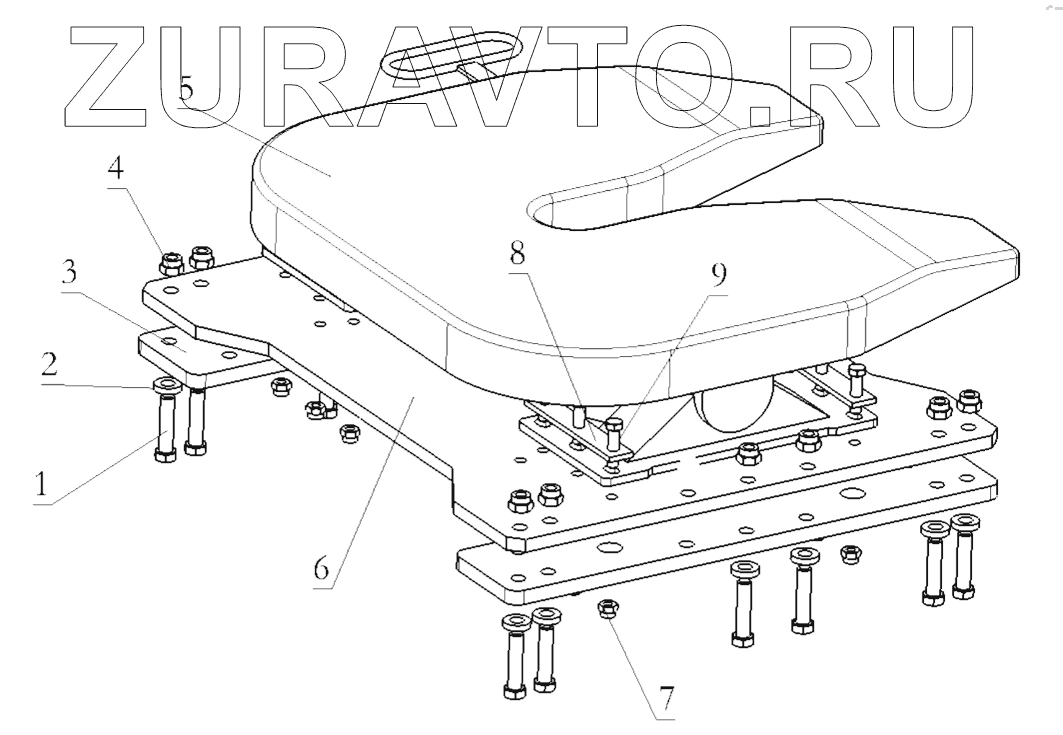 ZURAVTO.RU

5
4
3
2
1
8
9
6
7