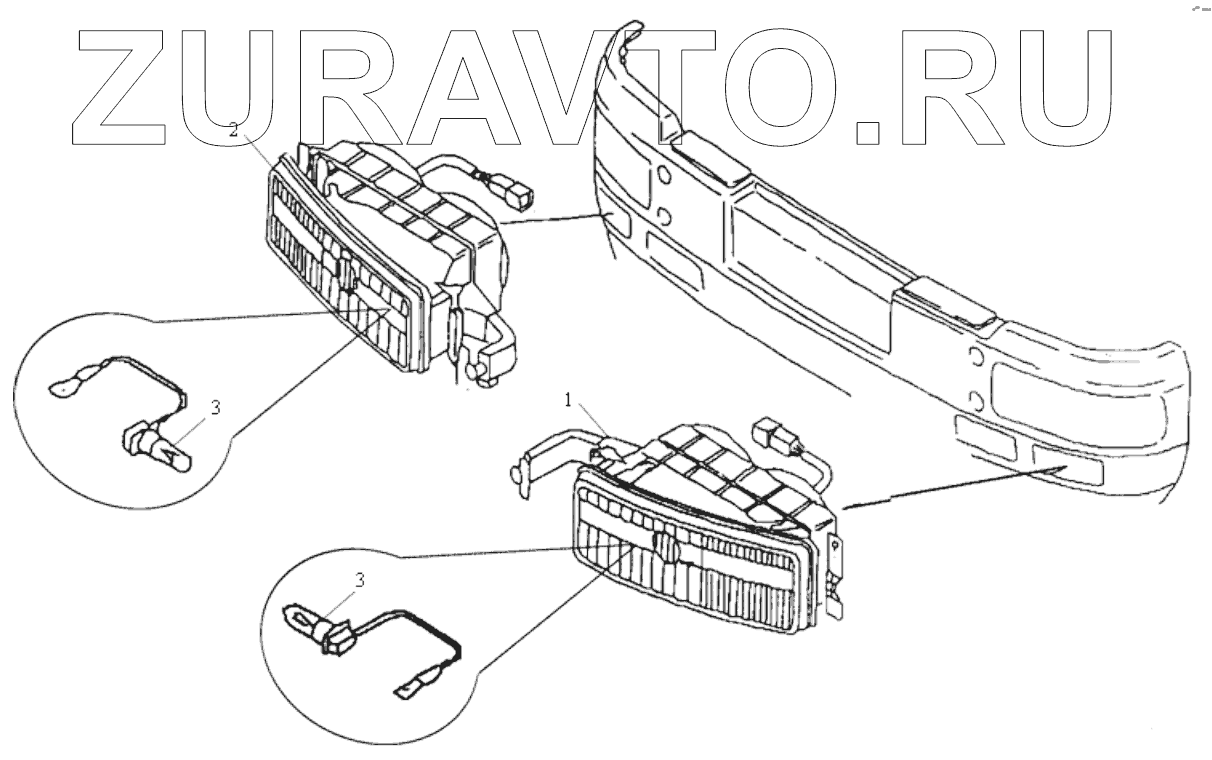 ZURAVTO.RU

2

3

1

3