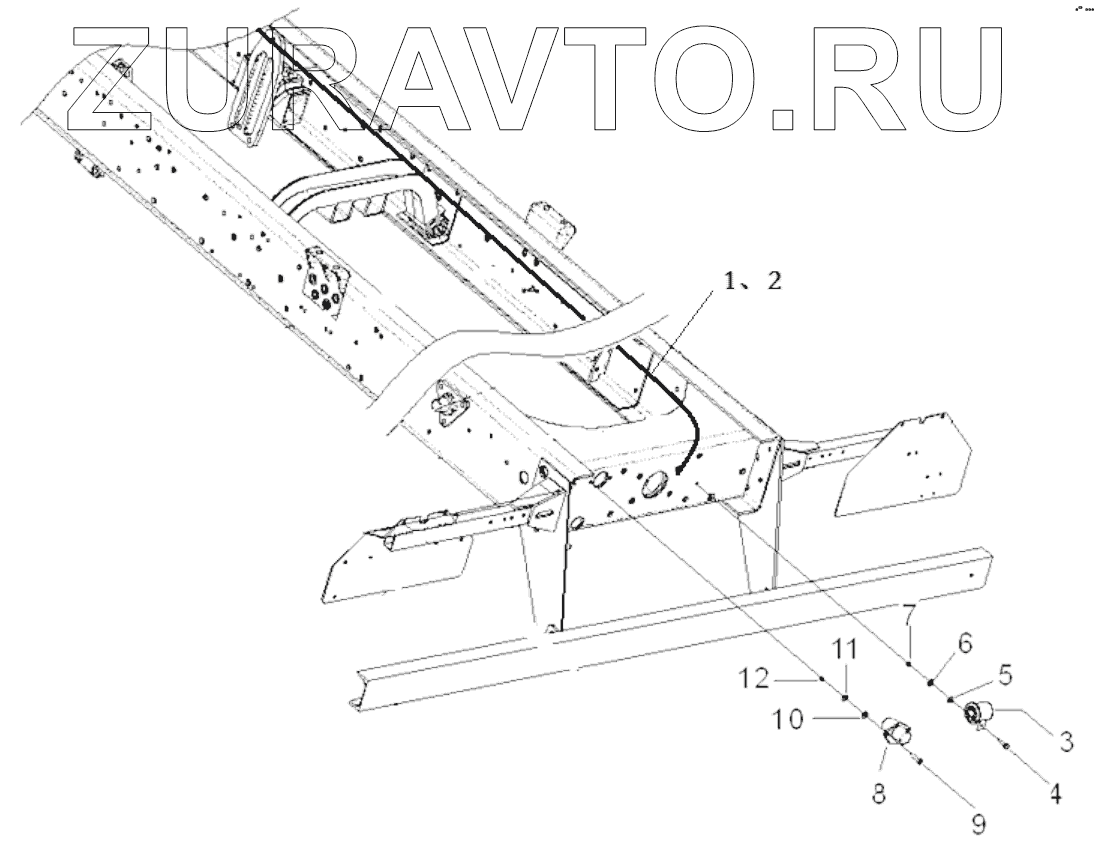 ZURAVTO.RU

1、2

7
6
5
3
4
12
11
10
8
9