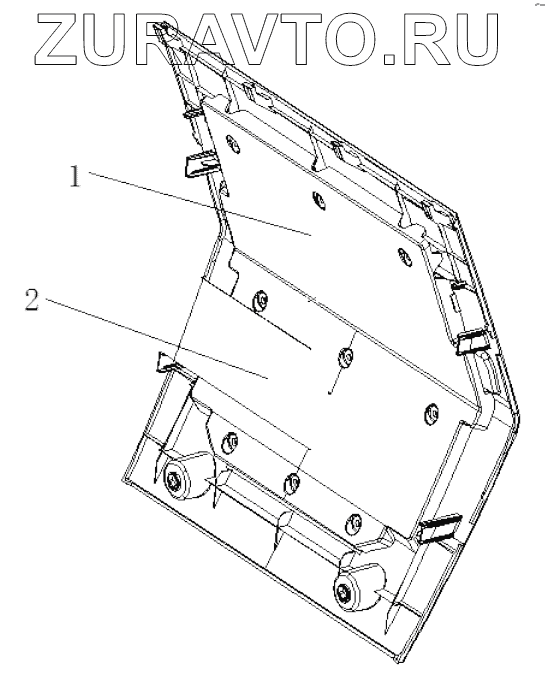 ZURAVTO.RU

1

2