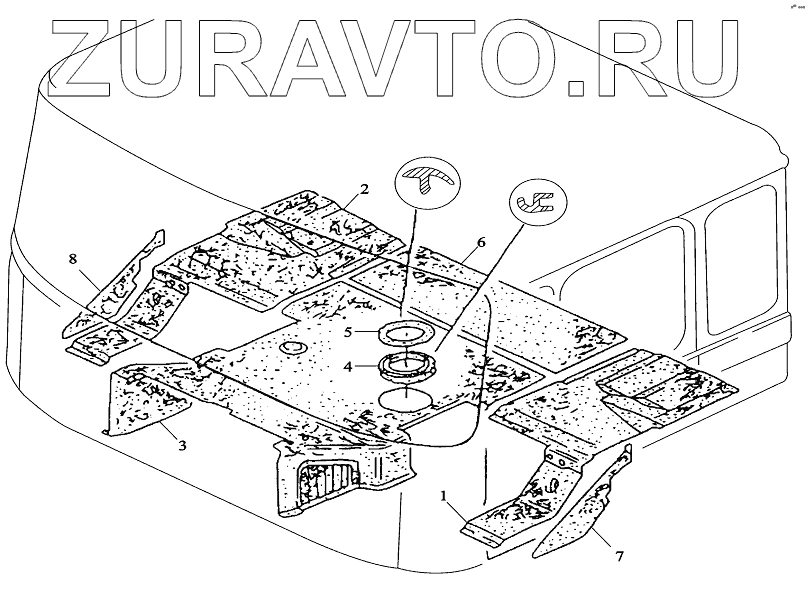 ZURAVTO.RU

2
6
8
5
4
3
1
7