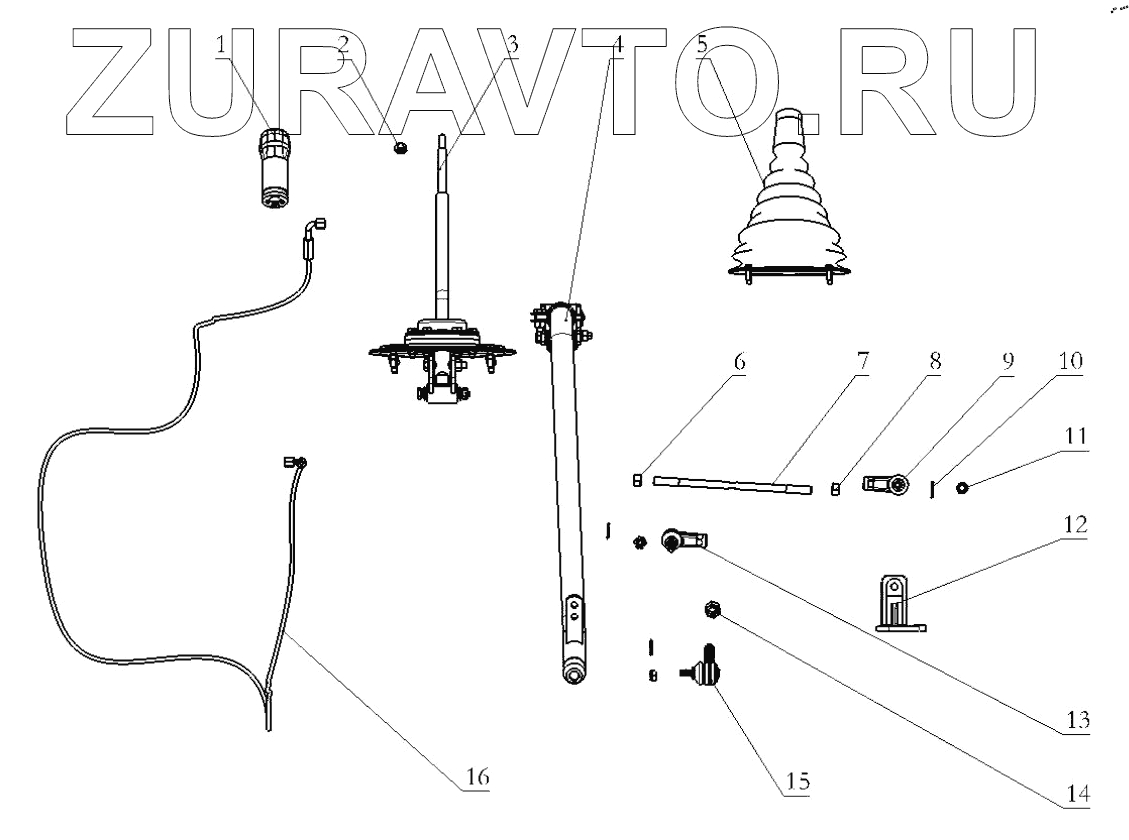 ZURAVTO.RU

1 2 3 4 5

6 7 8 9 10

11

12

13

14

15

16