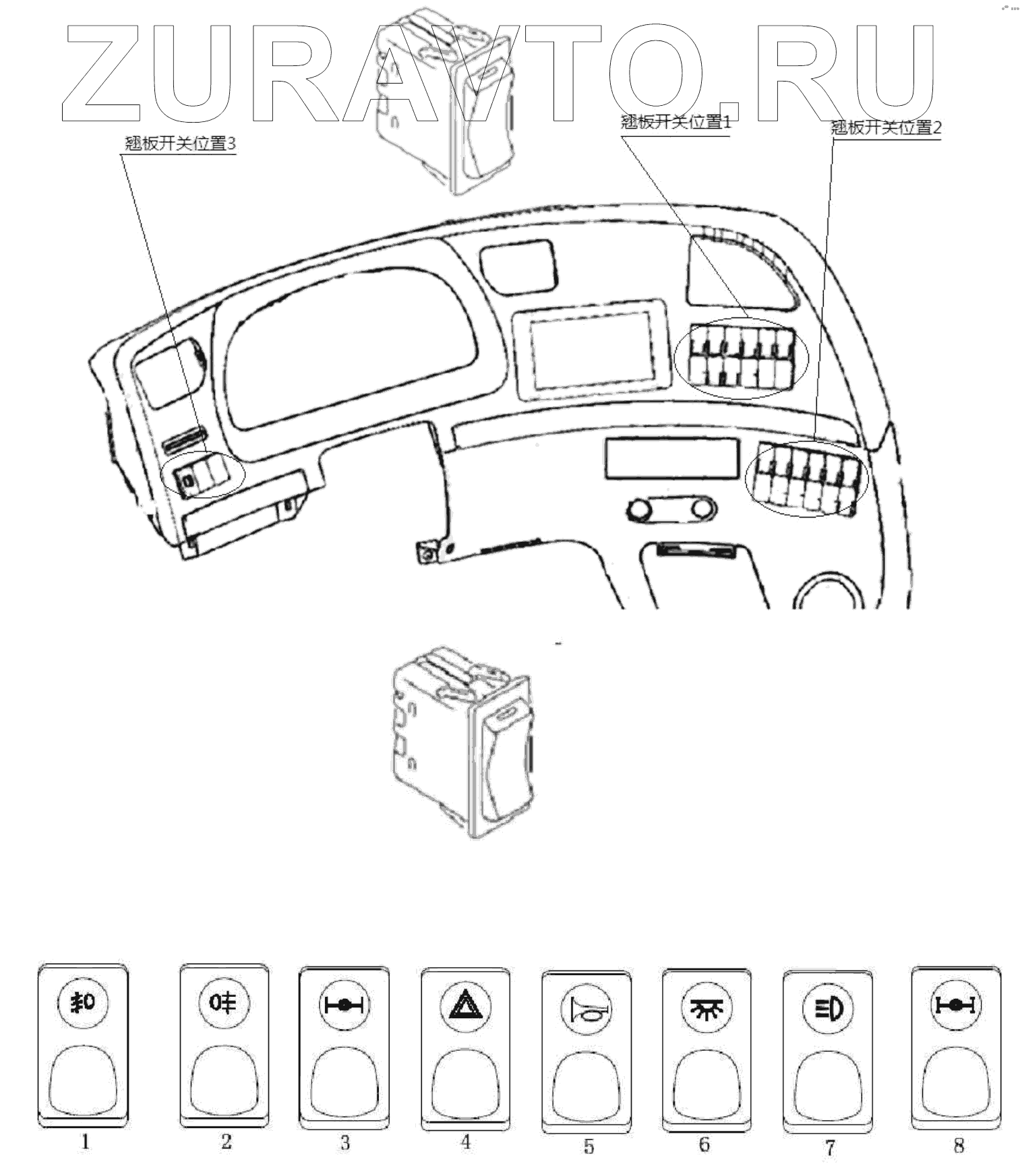 ZURAVTO.RU

翘板开关位置3

翘板开关位置1

翘板开关位置2

1

2

3

4

5

6

7

8