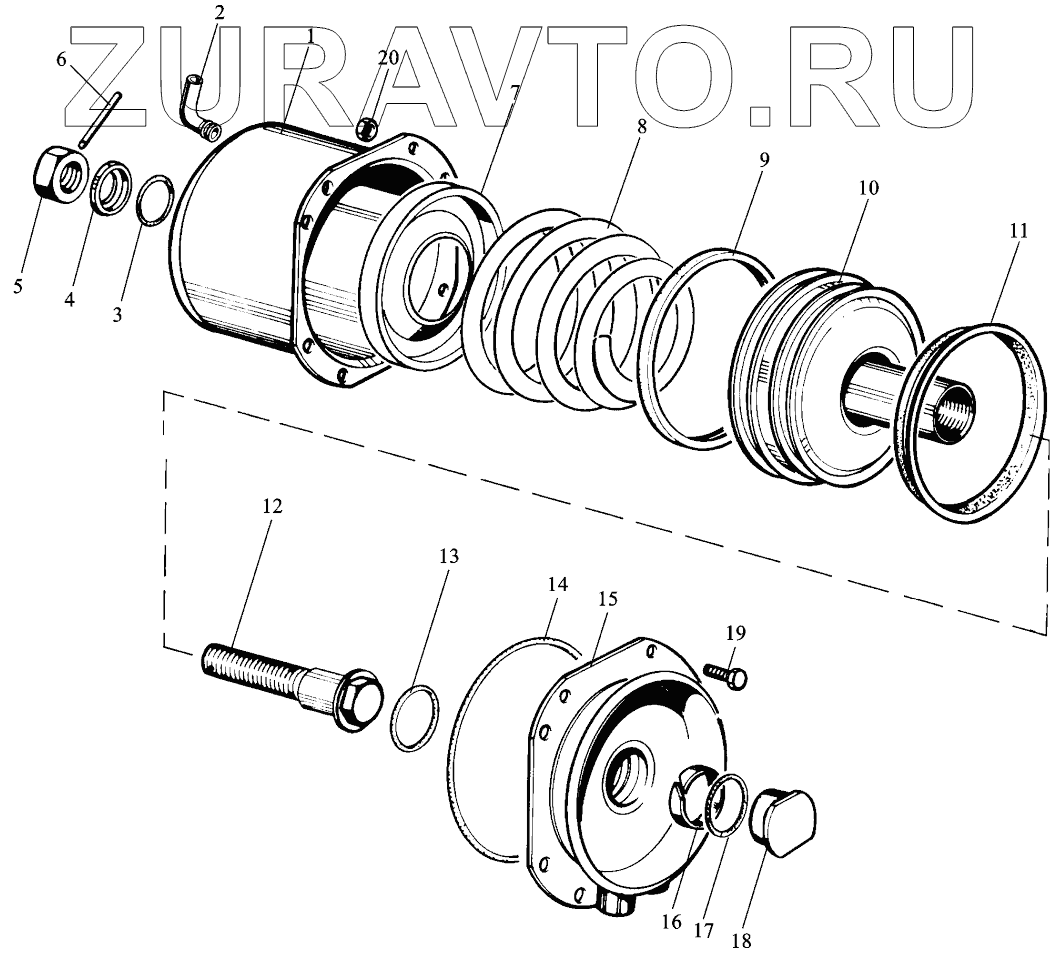 ZURAVTO.RU

2
1
6
20
7
8
9
10
11
5
4
3
12
13
14
15
19
16
17
18